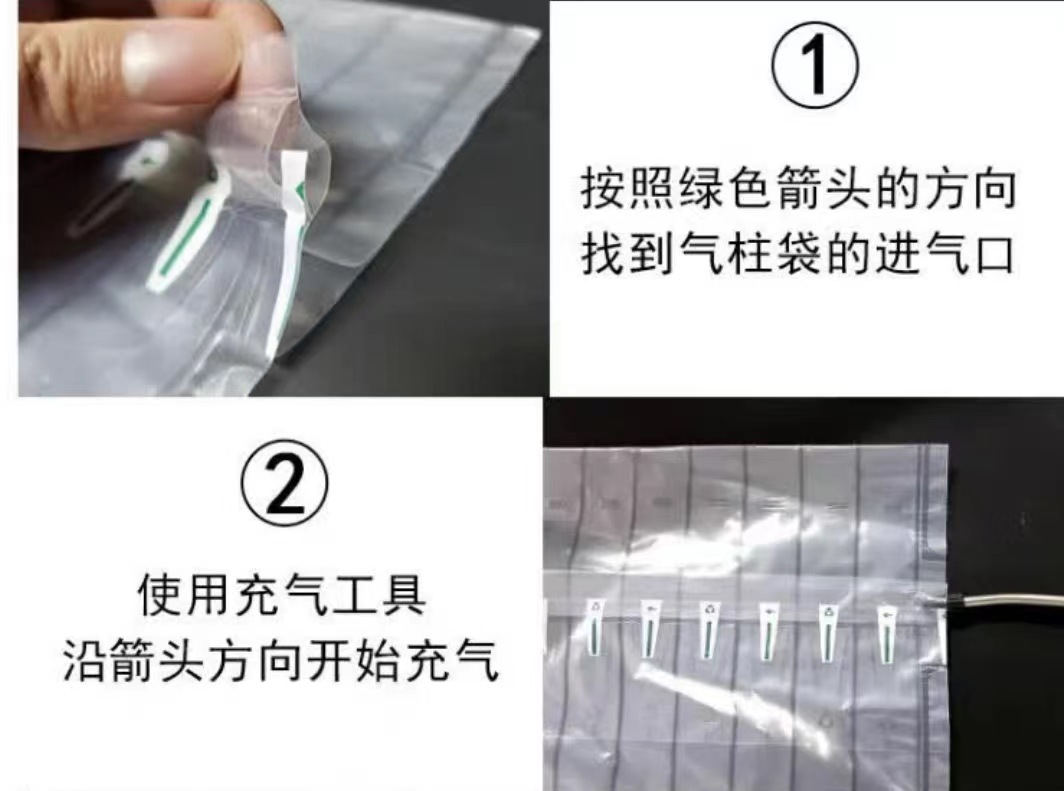 ①

按照绿色箭头的方向
找到气柱袋的进气口

②

使用充气工具
沿箭头方向开始充气