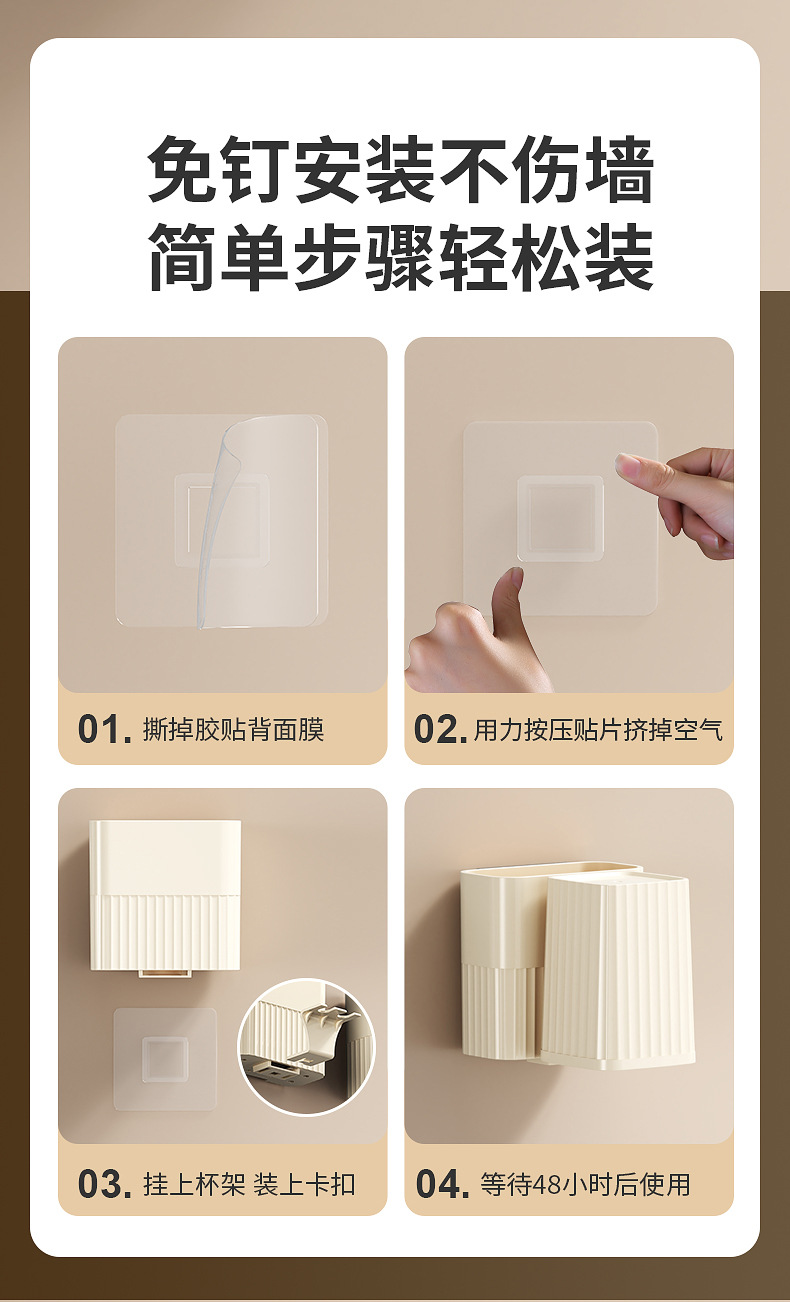 免钉安装不伤墙
简单步骤轻松装

01. 撕掉胶贴背面膜

02. 用力按压贴片挤掉空气

03. 挂上杯架 装上卡扣

04. 等待48小时后使用