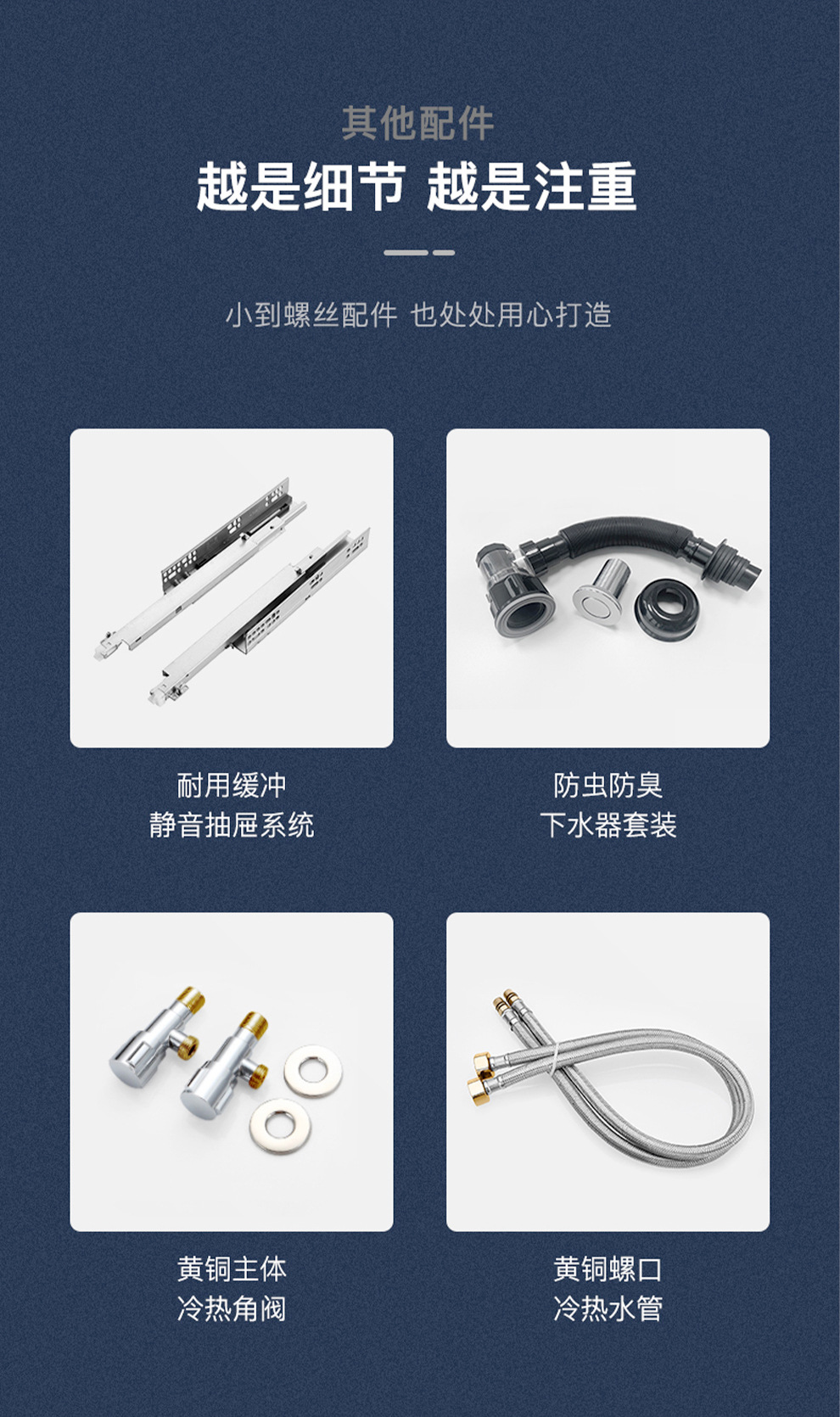 其他配件
越是细节 越是注重

小到螺丝配件 也处处用心打造

耐用缓冲
静音抽屉系统

防虫防臭
下水器套装

黄铜主体
冷热角阀

黄铜螺口
冷热水管