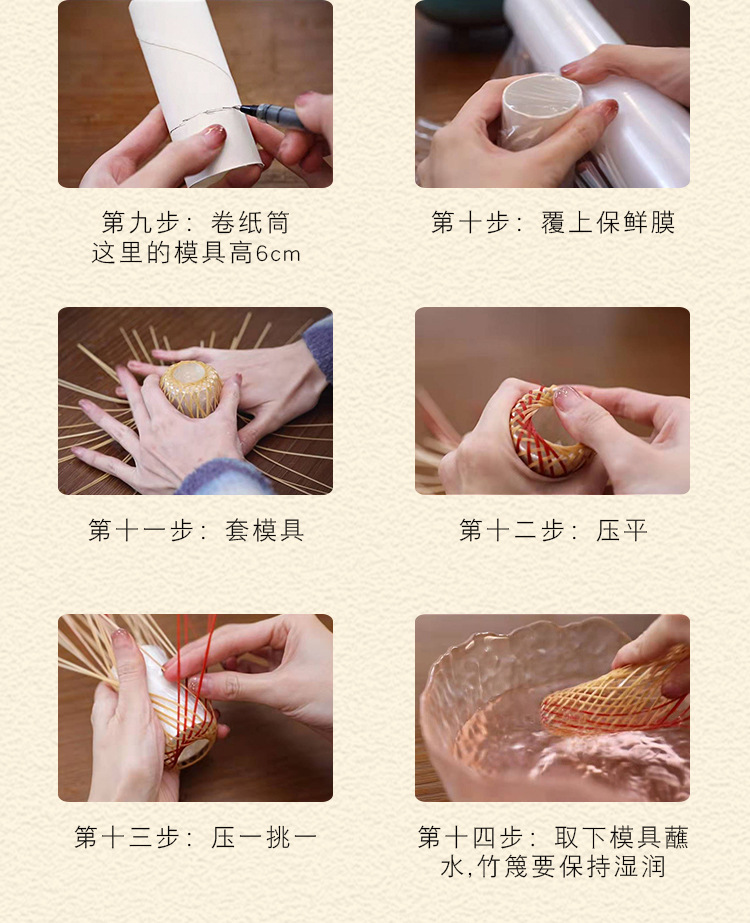 第九步：卷纸筒
这里的模具高6cm

第十步：覆上保鲜膜

第十一步：套模具

第十二步：压平

第十三步：压一挑一

第十四步：取下模具蘸水,竹篾要保持湿润