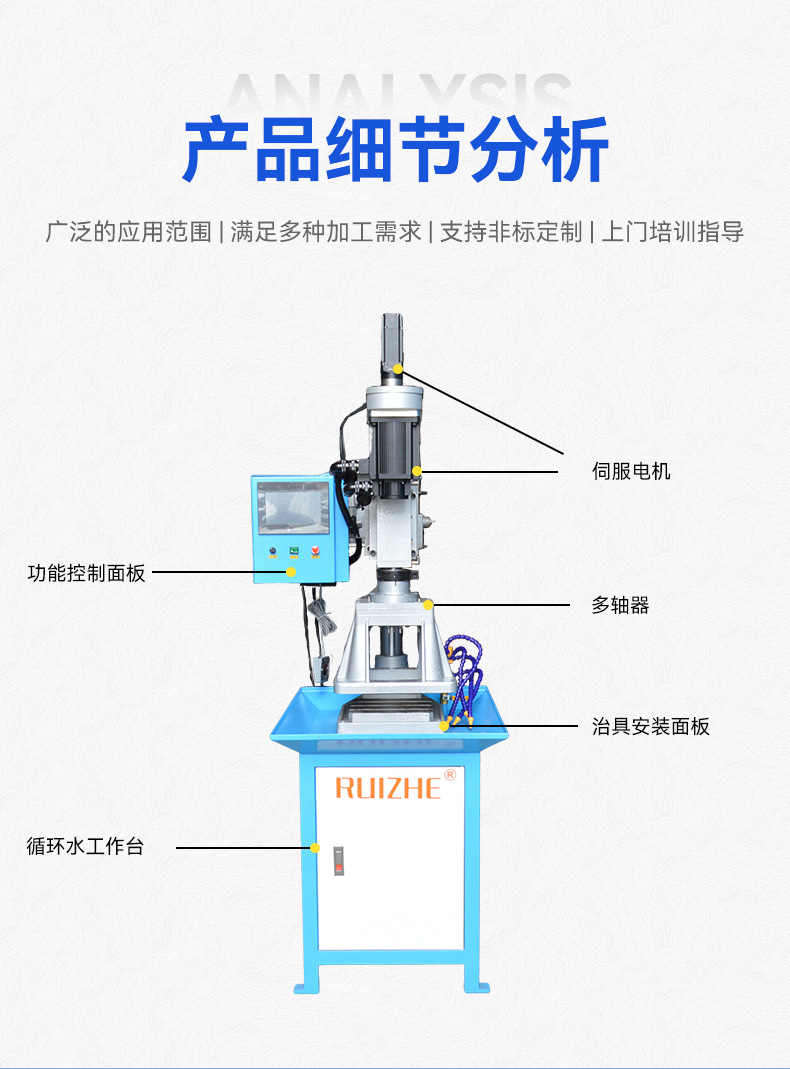 ANALYSIS
产品细节分析

广泛的应用范围 | 满足多种加工需求 | 支持非标定制 | 上门培训指导

伺服电机

功能控制面板

多轴器

治具安装面板

RUIZHE®

循环水工作台