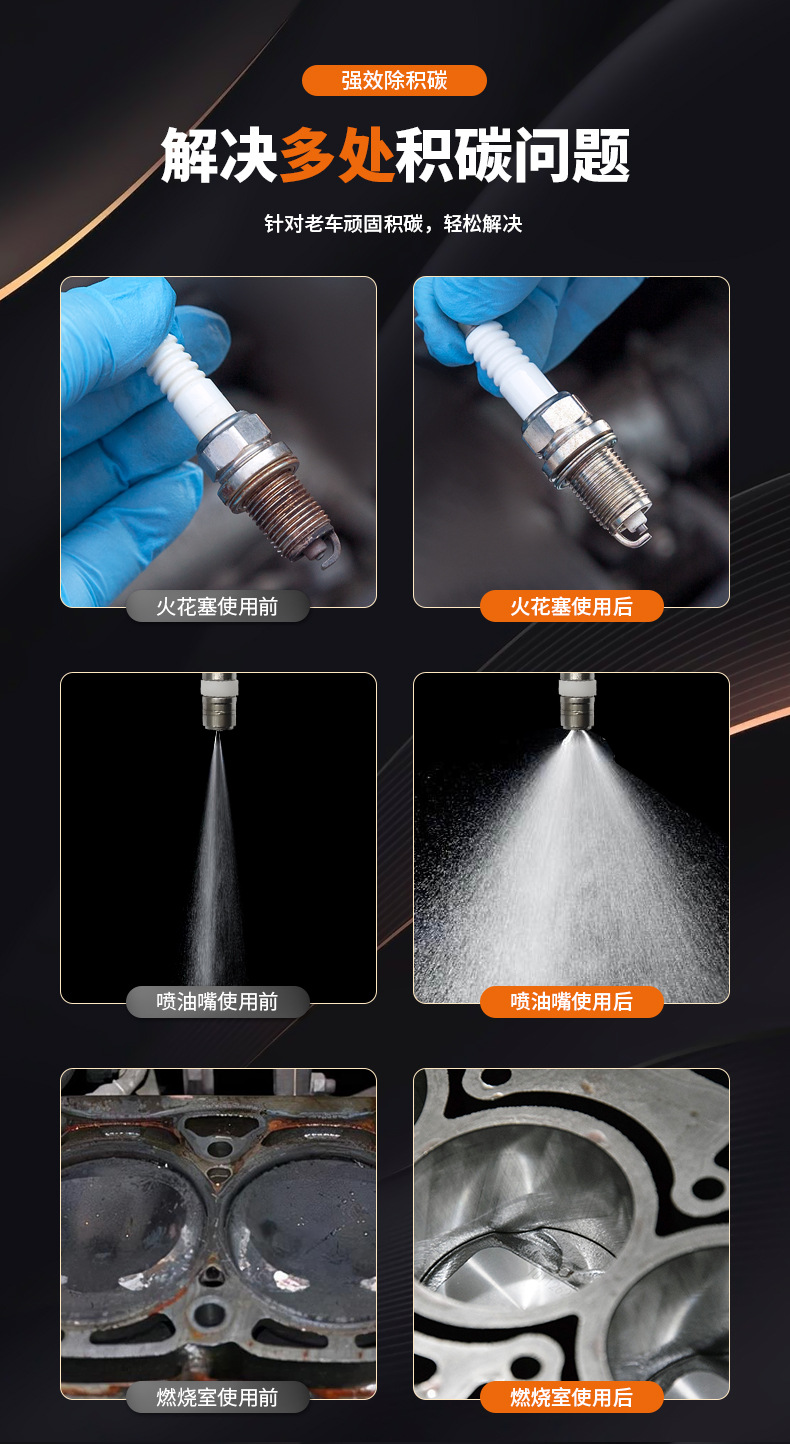 强效除积碳

解决多处积碳问题

针对老车顽固积碳，轻松解决

火花塞使用前

火花塞使用后

喷油嘴使用前

喷油嘴使用后

燃烧室使用前

燃烧室使用后