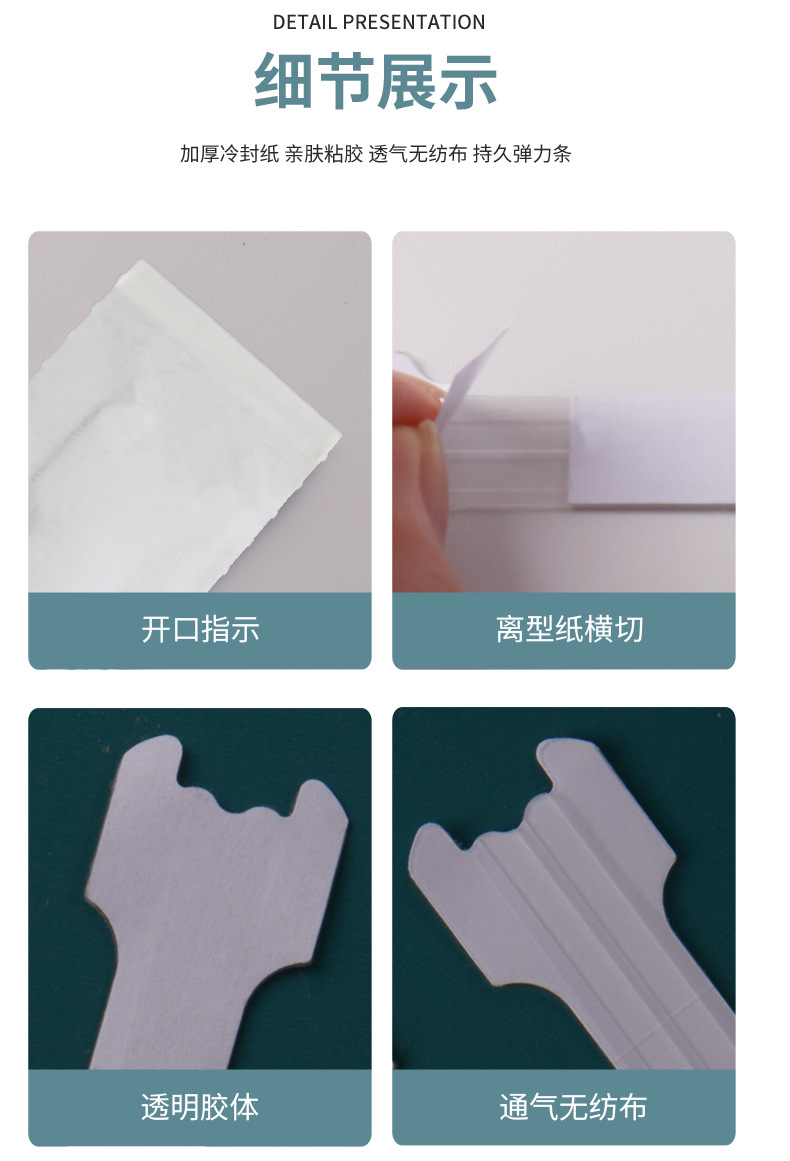 DETAIL PRESENTATION

细节展示

加厚冷封纸 亲肤粘胶 透气无纺布 持久弹力条

开口指示

离型纸横切

透明胶体

通气无纺布