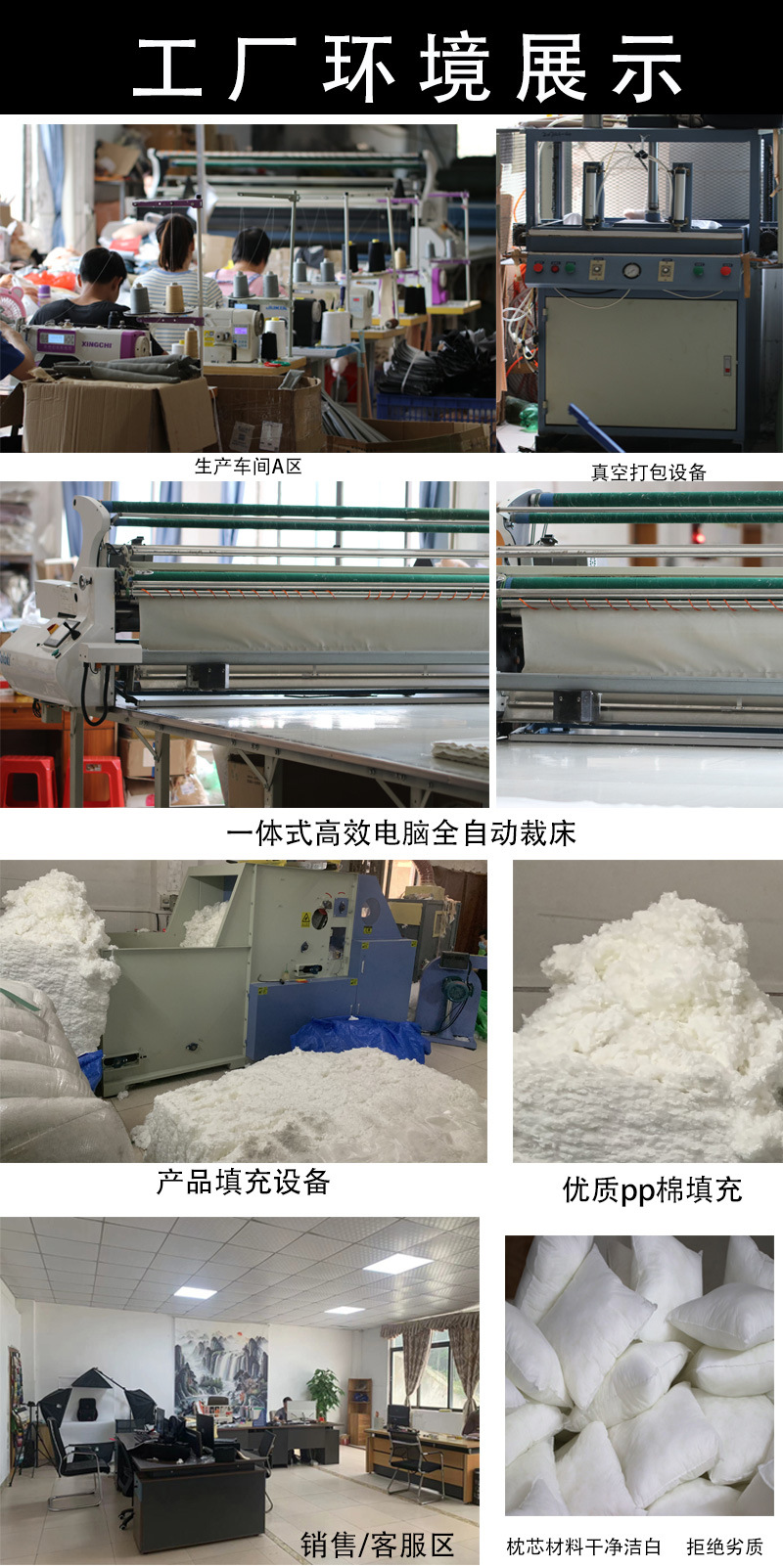 工厂环境展示

XINGCHI

生产车间A区

真空打包设备

一体式高效电脑全自动裁床

产品填充设备

优质pp棉填充

销售/客服区

枕芯材料干净洁白　拒绝劣质