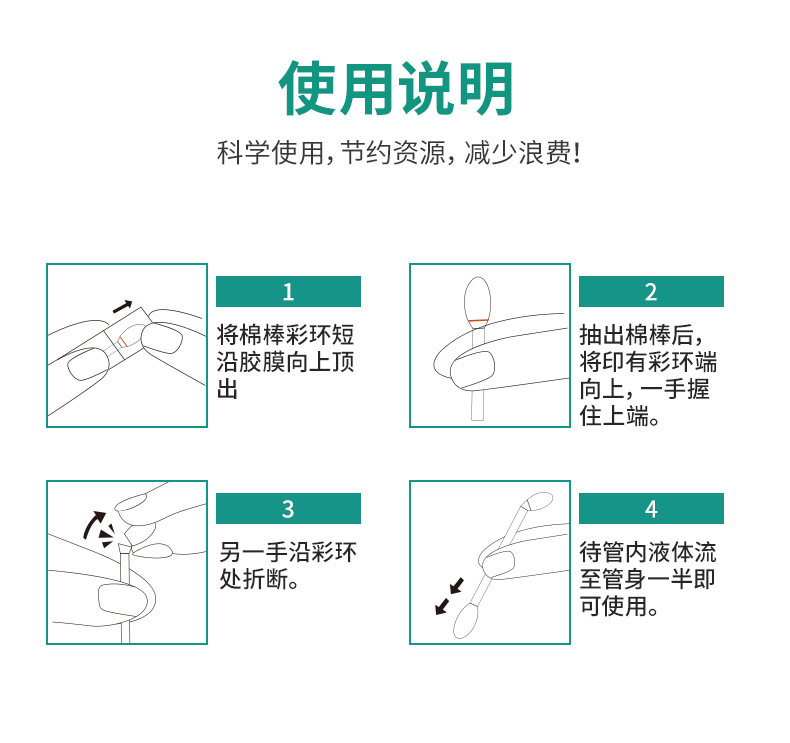 使用说明

科学使用，节约资源，减少浪费！

1

将棉棒彩环短沿胶膜向上顶出

2

抽出棉棒后，将印有彩环端向上，一手握住上端。

3

另一手沿彩环处折断。

4

待管内液体流至管身一半即可使用。