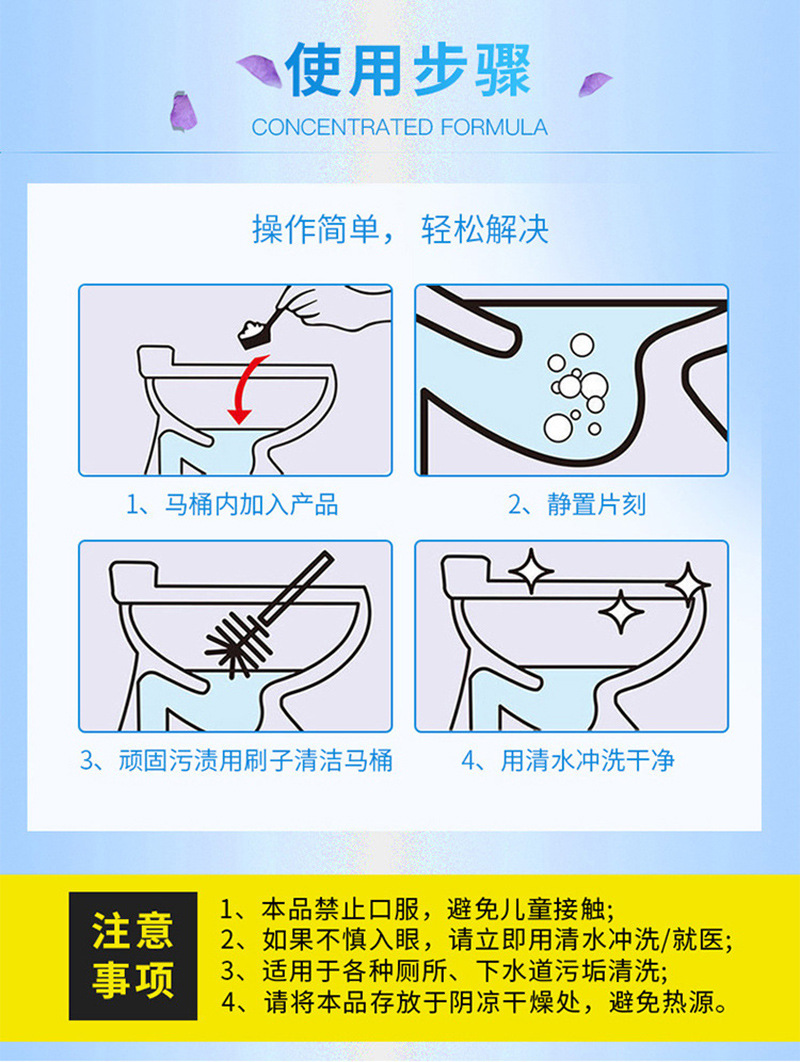 使用步骤
CONCENTRATED FORMULA

操作简单， 轻松解决

1、马桶内加入产品

2、静置片刻

3、顽固污渍用刷子清洁马桶

4、用清水冲洗干净

注意事项

1、本品禁止口服，避免儿童接触;
2、如果不慎入眼，请立即用清水冲洗/就医;
3、适用于各种厕所、下水道污垢清洗;
4、请将本品存放于阴凉干燥处，避免热源。