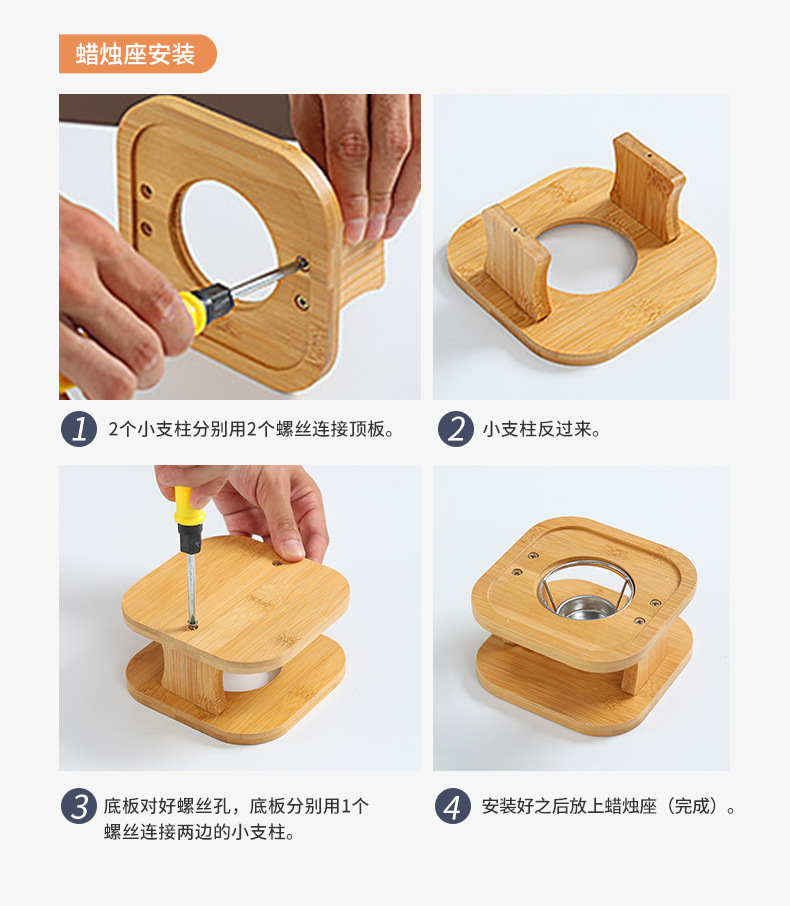 蜡烛座安装

1 2个小支柱分别用2个螺丝连接顶板。

2 小支柱反过来。

3 底板对好螺丝孔，底板分别用1个螺丝连接两边的小支柱。

4 安装好之后放上蜡烛座（完成）。