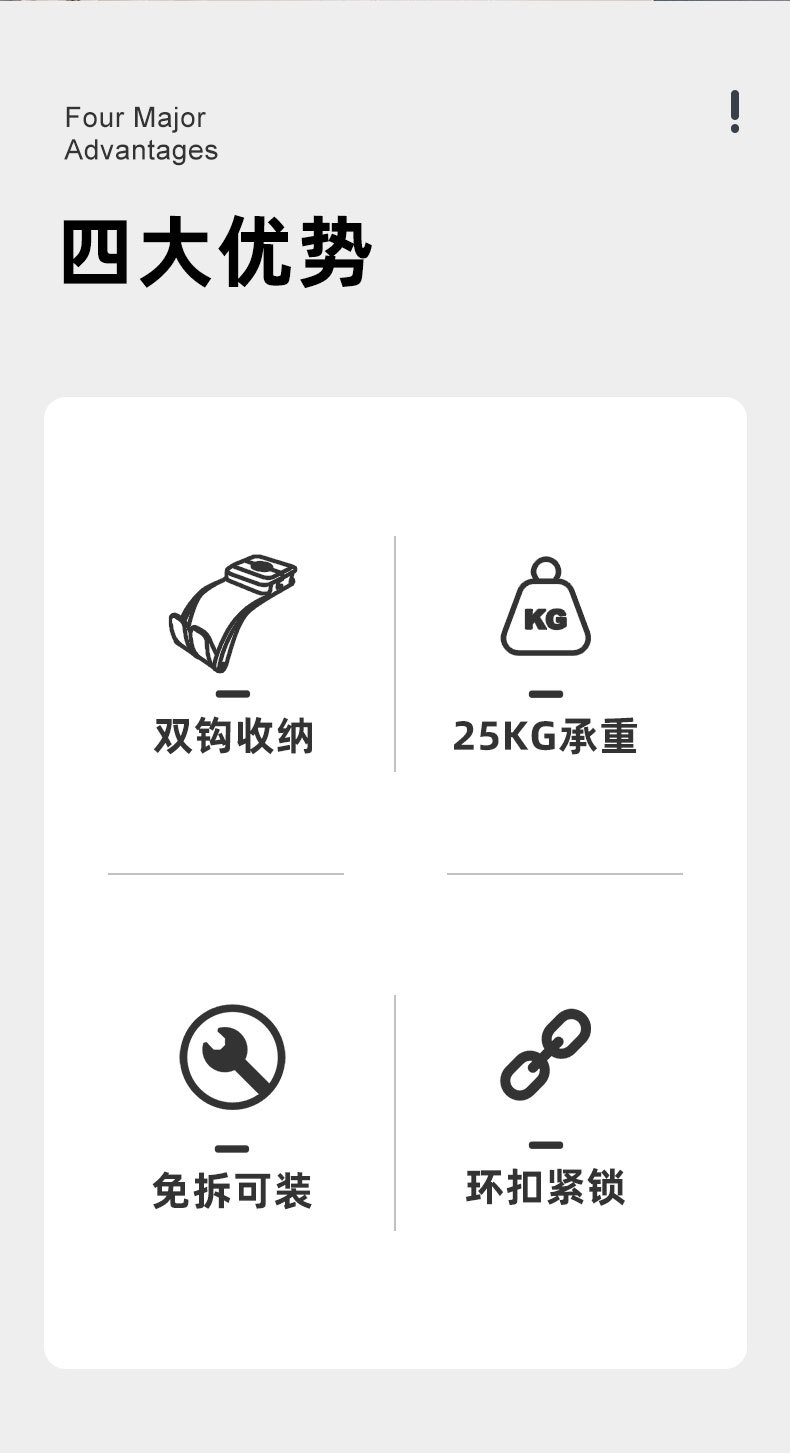 Four Major
Advantages

!

四大优势

KG

双钩收纳

25KG承重

免拆可装

环扣紧锁