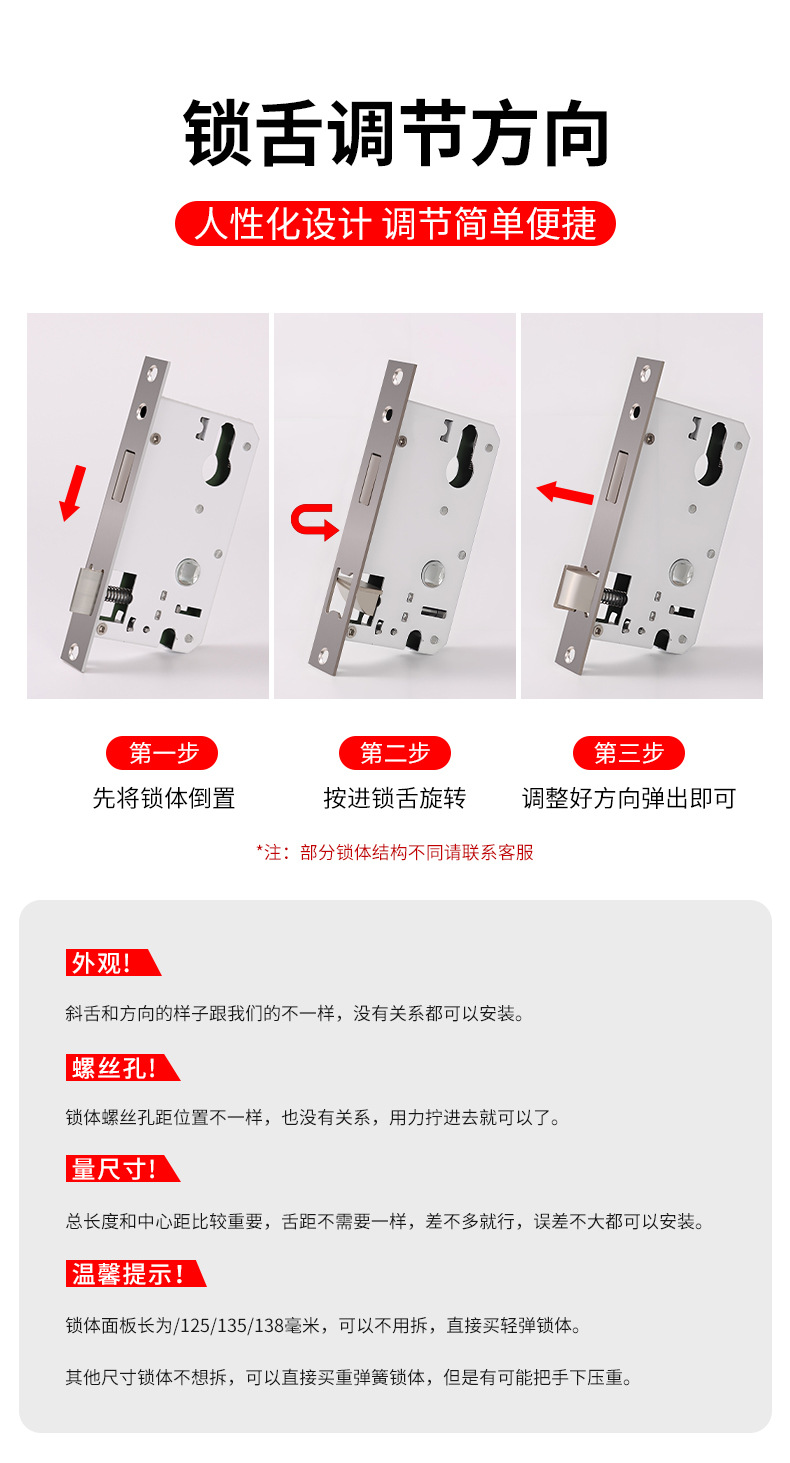 锁舌调节方向

人性化设计 调节简单便捷

第一步
先将锁体倒置

第二步
按进锁舌旋转

第三步
调整好方向弹出即可

*注：部分锁体结构不同请联系客服

外观!

斜舌和方向的样子跟我们的不一样，没有关系都可以安装。

螺丝孔!

锁体螺丝孔距位置不一样，也没有关系，用力拧进去就可以了。

量尺寸!

总长度和中心距比较重要，舌距不需要一样，差不多就行，误差不大都可以安装。

温馨提示!

锁体面板长为/125/135/138毫米，可以不用拆，直接买轻弹锁体。

其他尺寸锁体不想拆，可以直接买重弹簧锁体，但是有可能把手下压重。