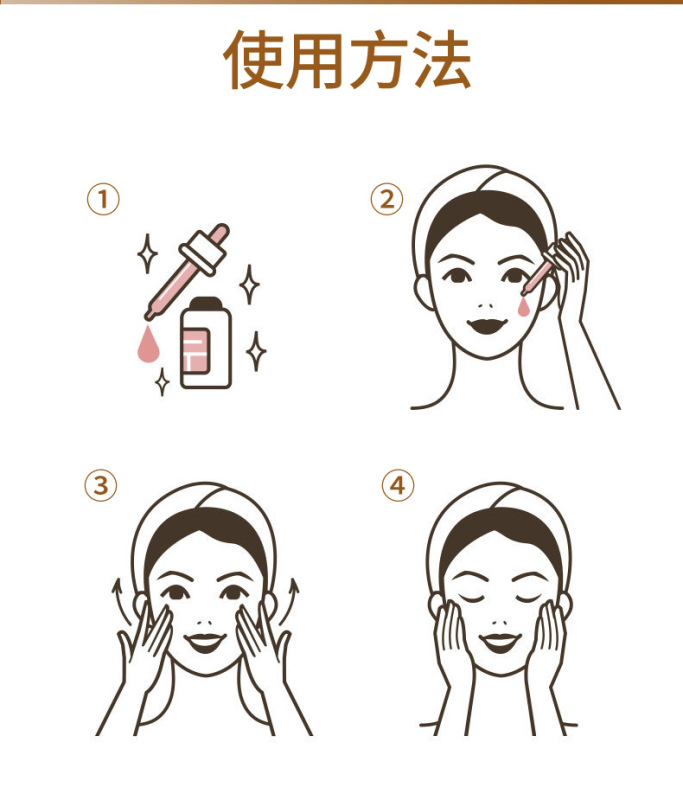 使用方法

①

②

③

④