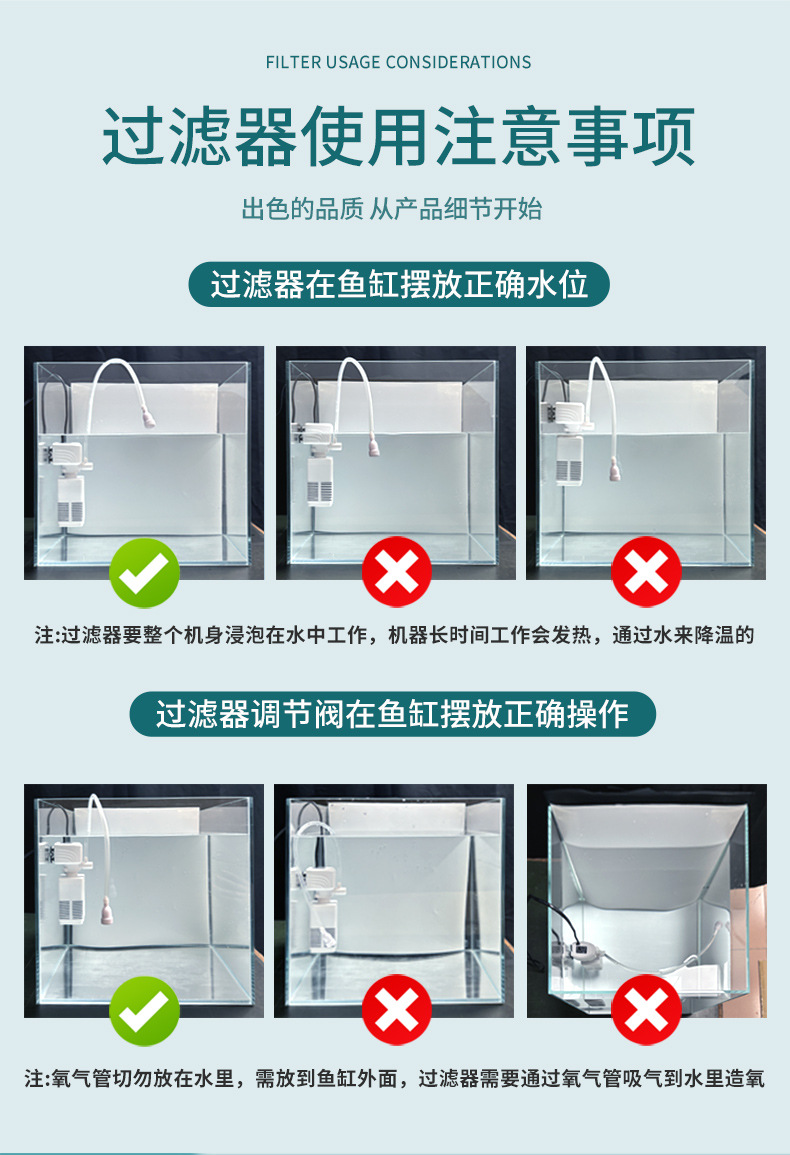 FILTER USAGE CONSIDERATIONS

过滤器使用注意事项

出色的品质 从产品细节开始

过滤器在鱼缸摆放正确水位

注:过滤器要整个机身浸泡在水中工作，机器长时间工作会发热，通过水来降温的

过滤器调节阀在鱼缸摆放正确操作

注:氧气管切勿放在水里，需放到鱼缸外面，过滤器需要通过氧气管吸气到水里造氧