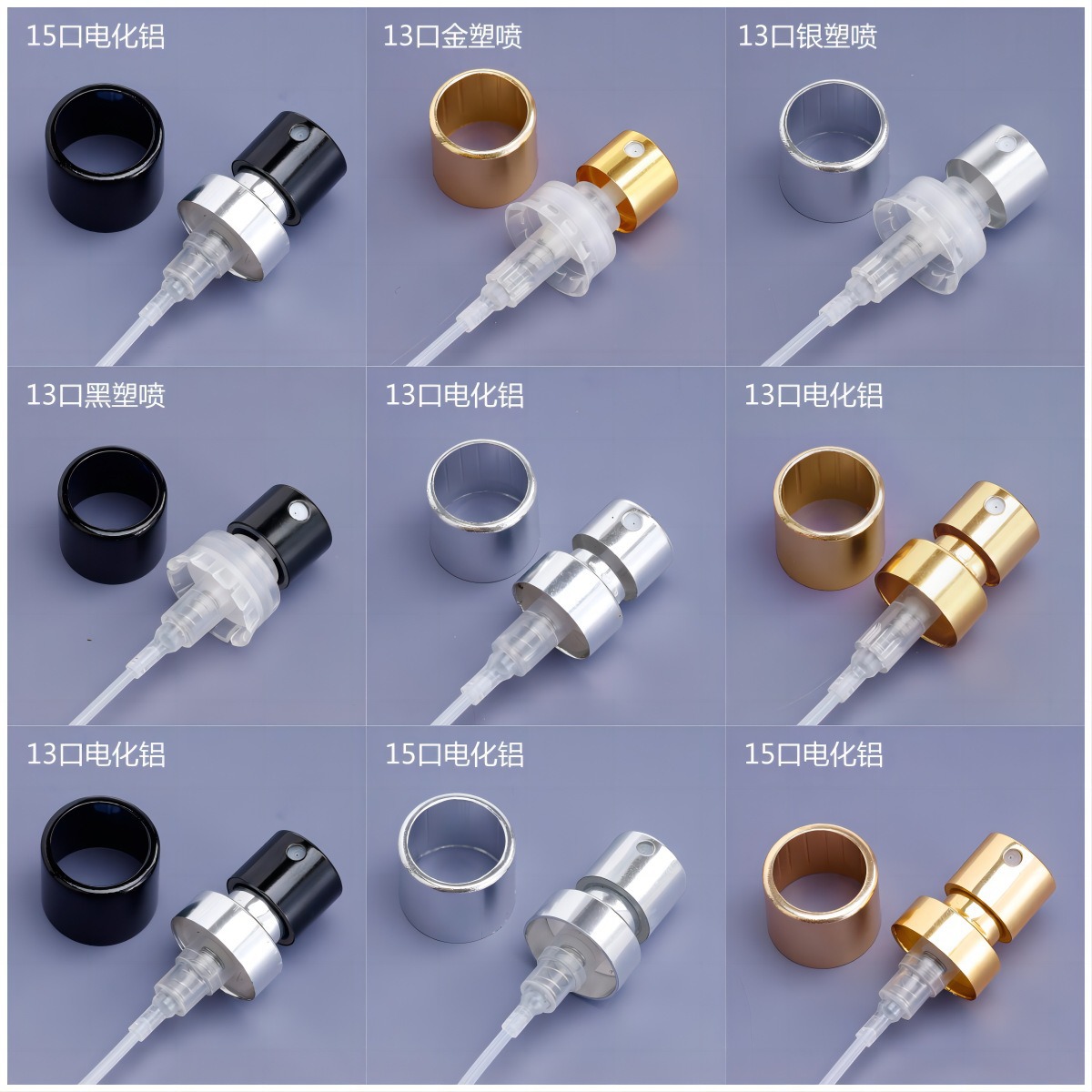 15口电化铝

13口金塑喷

13口银塑喷

13口黑塑喷

13口电化铝

13口电化铝

13口电化铝

15口电化铝

15口电化铝