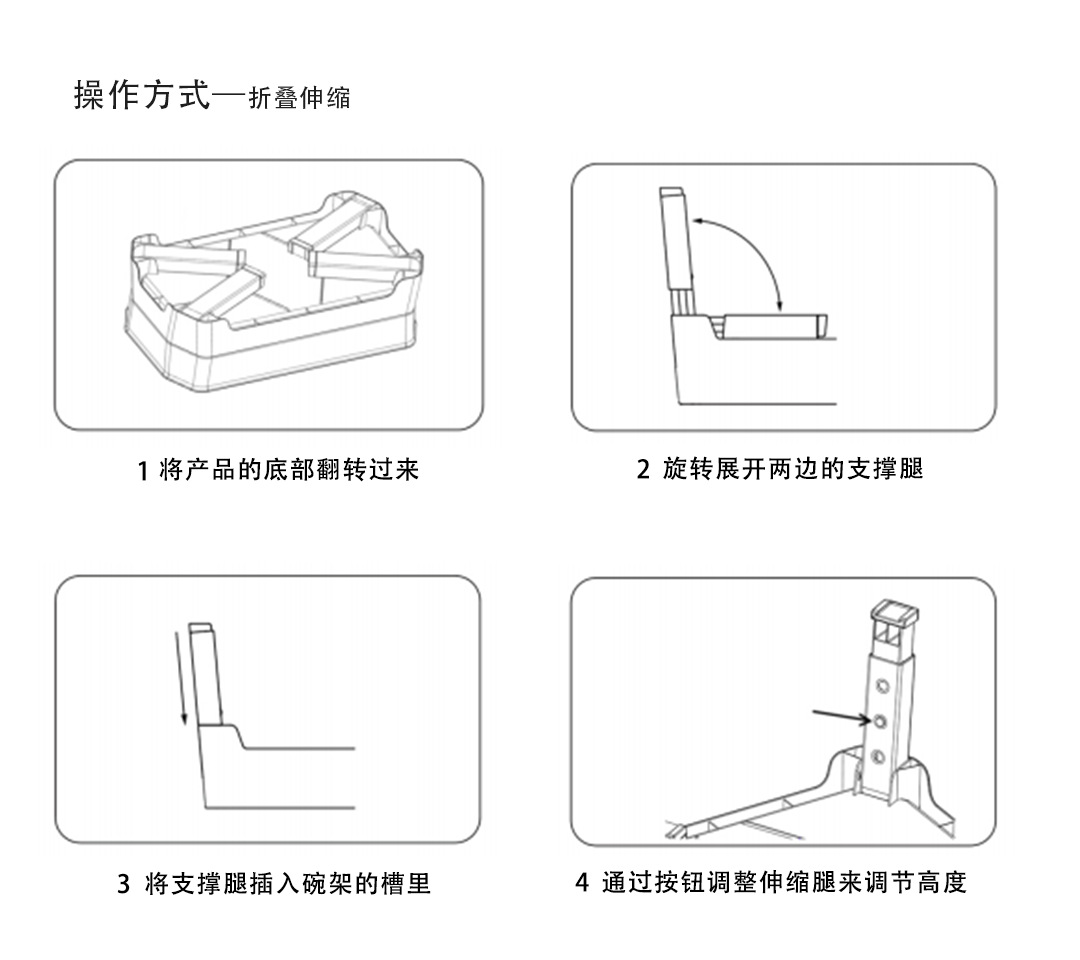 操作方式—折叠伸缩

1 将产品的底部翻转过来

2 旋转展开两边的支撑腿

3 将支撑腿插入碗架的槽里

4 通过按钮调整伸缩腿来调节高度