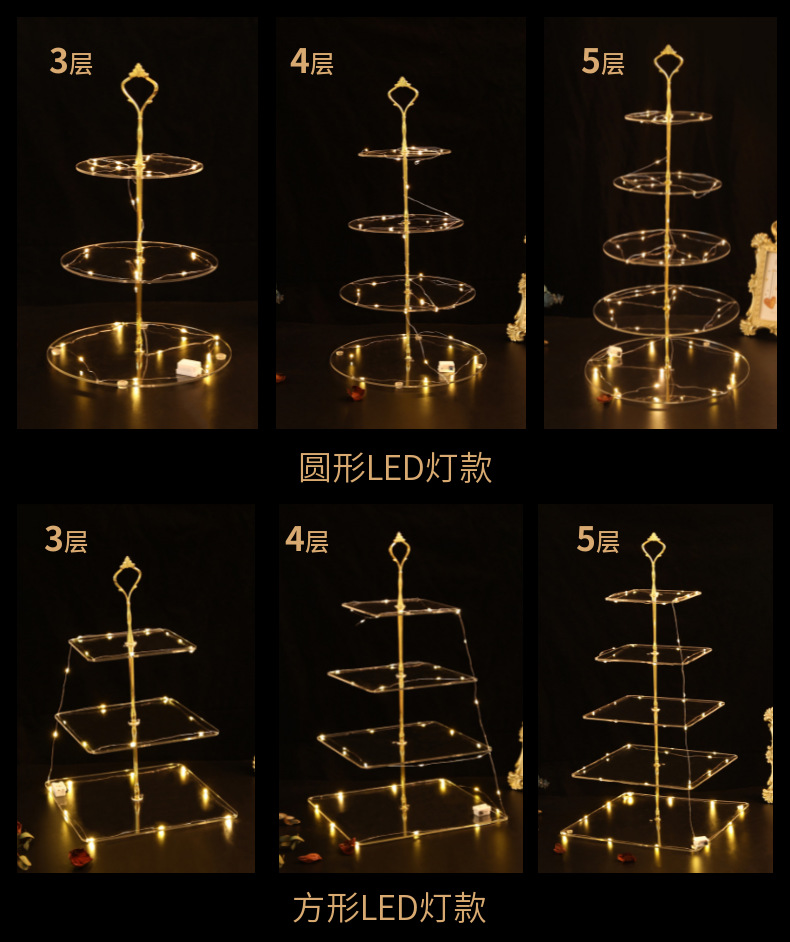 3层

4层

5层

圆形LED灯款

3层

4层

5层

方形LED灯款