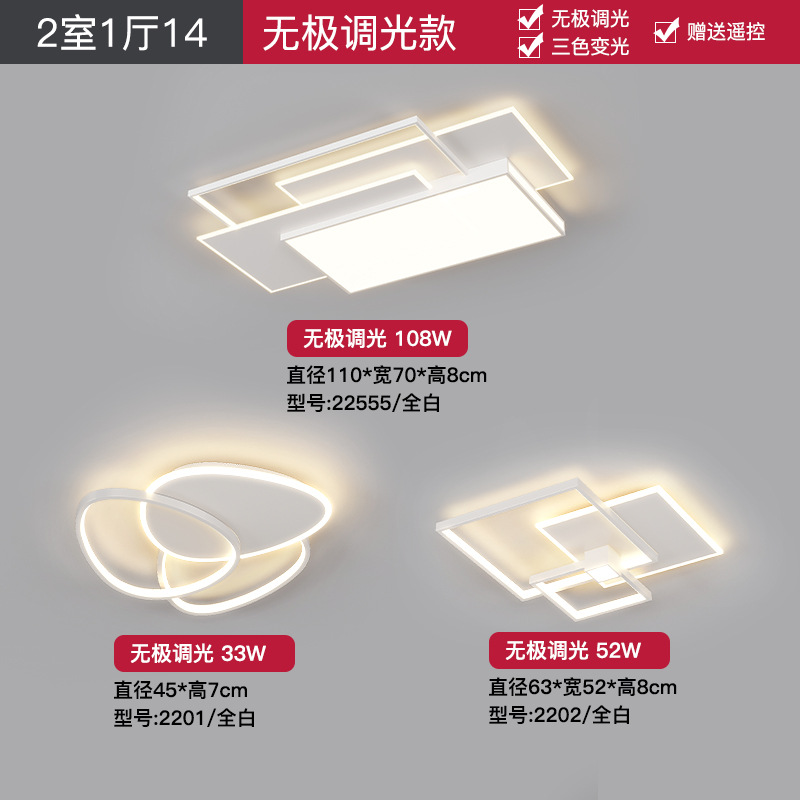 2室1厅14

无极调光款

无极调光
三色变光

赠送遥控

无极调光 108W
直径110*宽70*高8cm
型号:22555/全白

无极调光 33W
直径45*高7cm
型号:2201/全白

无极调光 52W
直径63*宽52*高8cm
型号:2202/全白