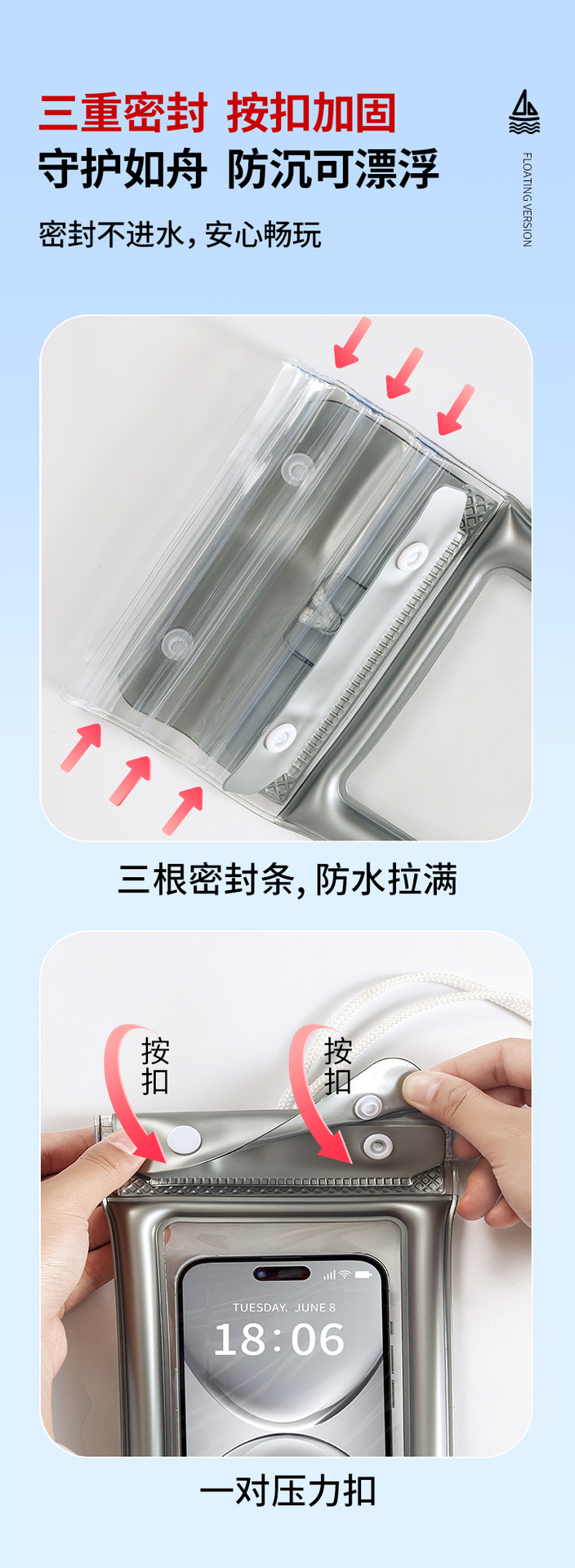 三重密封 按扣加固
守护如舟 防沉可漂浮

密封不进水，安心畅玩

FLOATING VERSION

三根密封条，防水拉满

按扣

按扣

TUESDAY, JUNE 8
18:06

一对压力扣