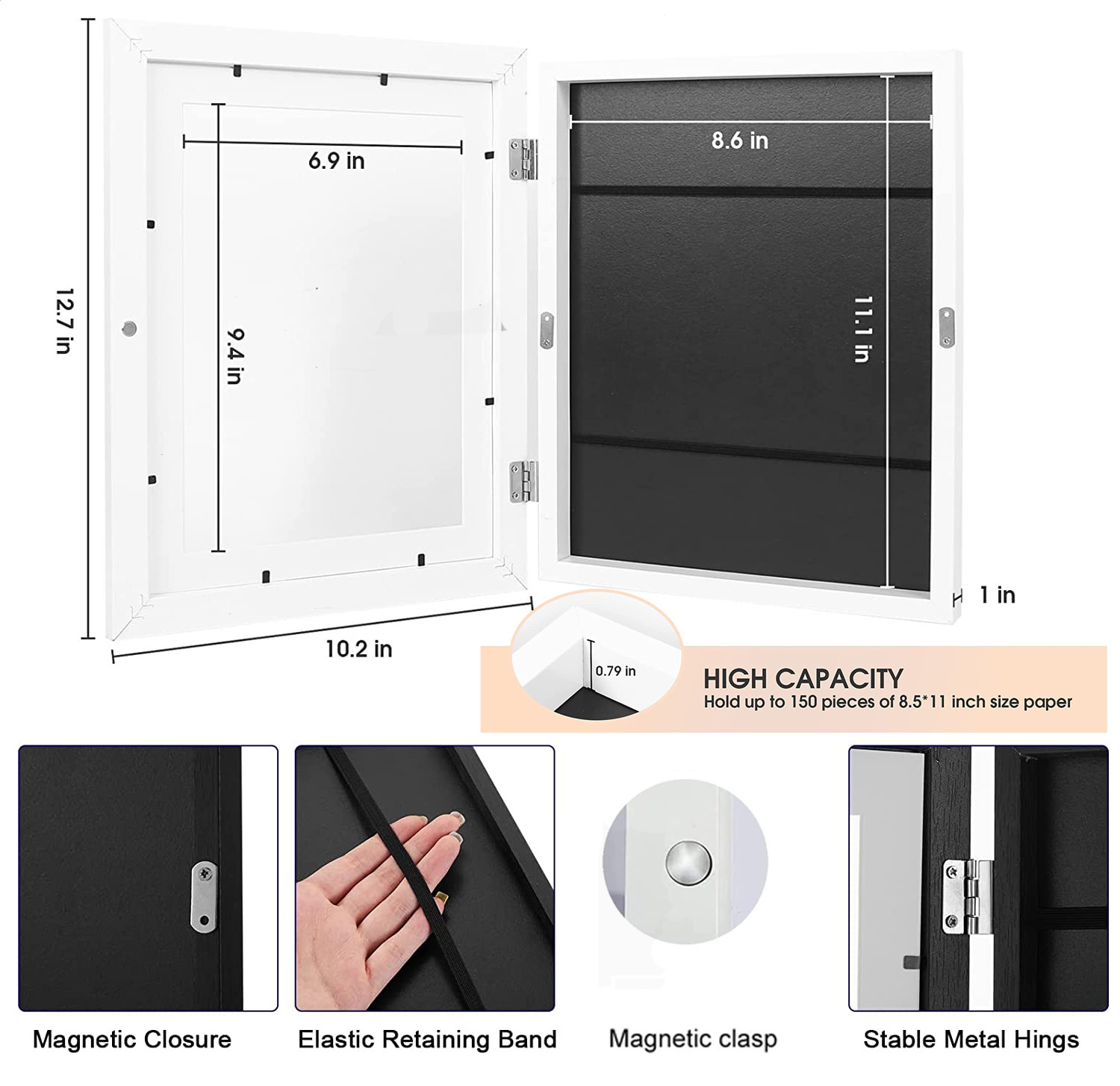 12.7 in

6.9 in

9.4 in

10.2 in

8.6 in

11.1 in

1 in

0.79 in

HIGH CAPACITY
Hold up to 150 pieces of 8.5*11 inch size paper

Magnetic Closure

Elastic Retaining Band

Magnetic clasp

Stable Metal Hings