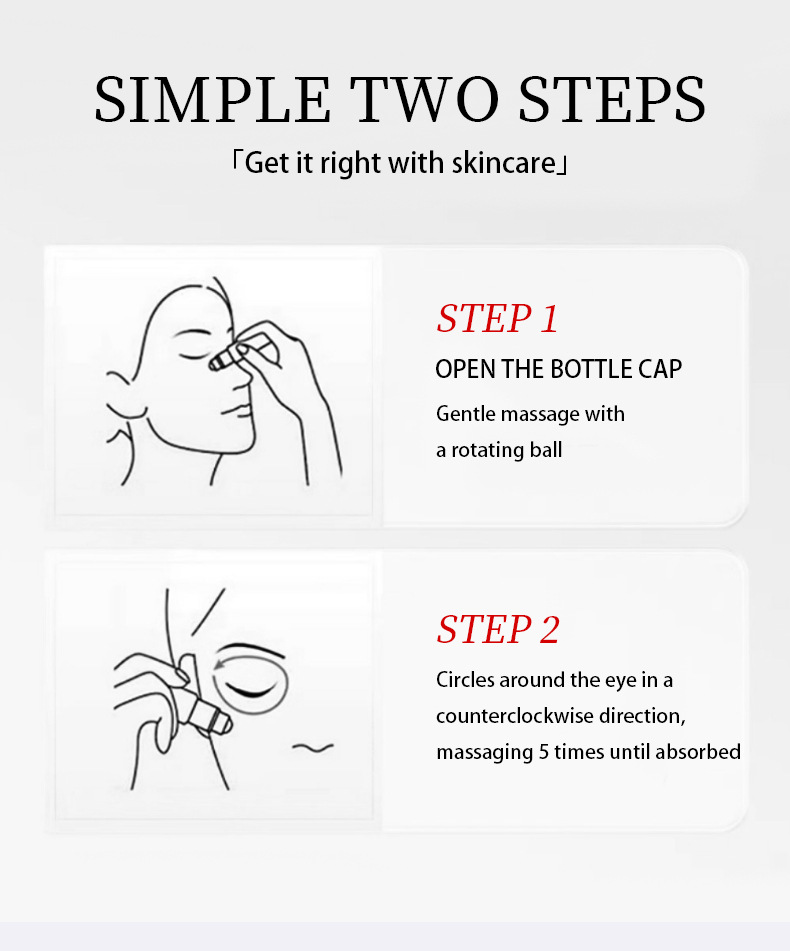 SIMPLE TWO STEPS

「Get it right with skincare」

STEP 1

OPEN THE BOTTLE CAP

Gentle massage with a rotating ball

STEP 2

Circles around the eye in a counterclockwise direction, massaging 5 times until absorbed