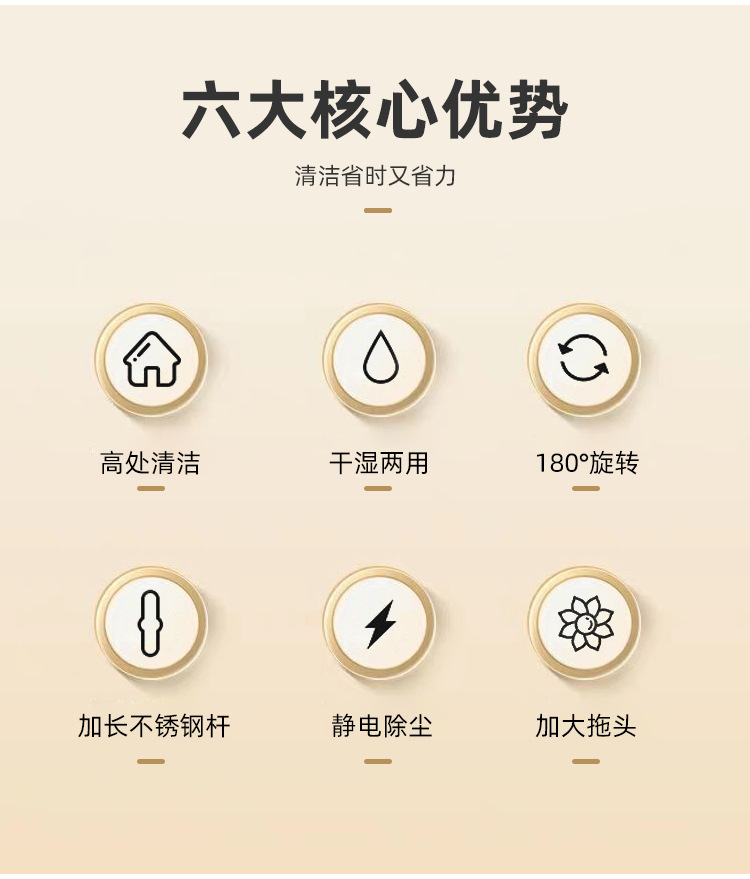 六大核心优势

清洁省时又省力

高处清洁

干湿两用

180°旋转

加长不锈钢杆

静电除尘

加大拖头