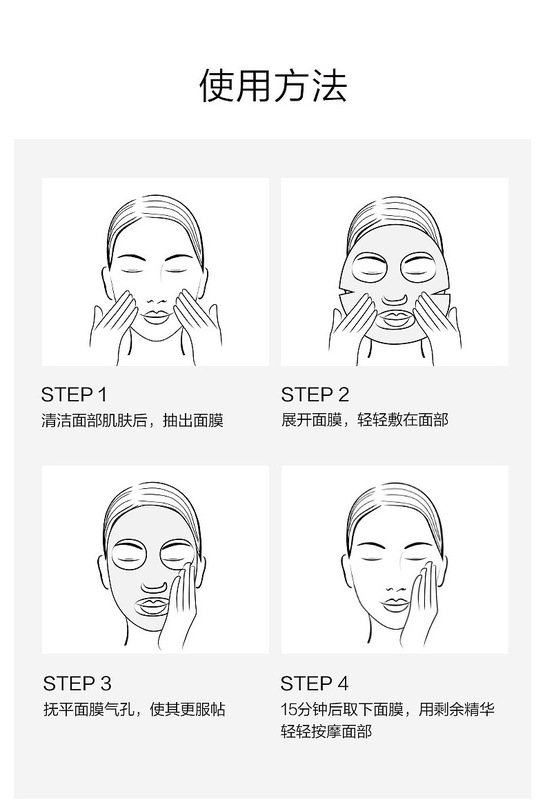 使用方法

STEP 1
清洁面部肌肤后，抽出面膜

STEP 2
展开面膜，轻轻敷在面部

STEP 3
抚平面膜气孔，使其更服帖

STEP 4
15分钟后取下面膜，用剩余精华轻轻按摩面部