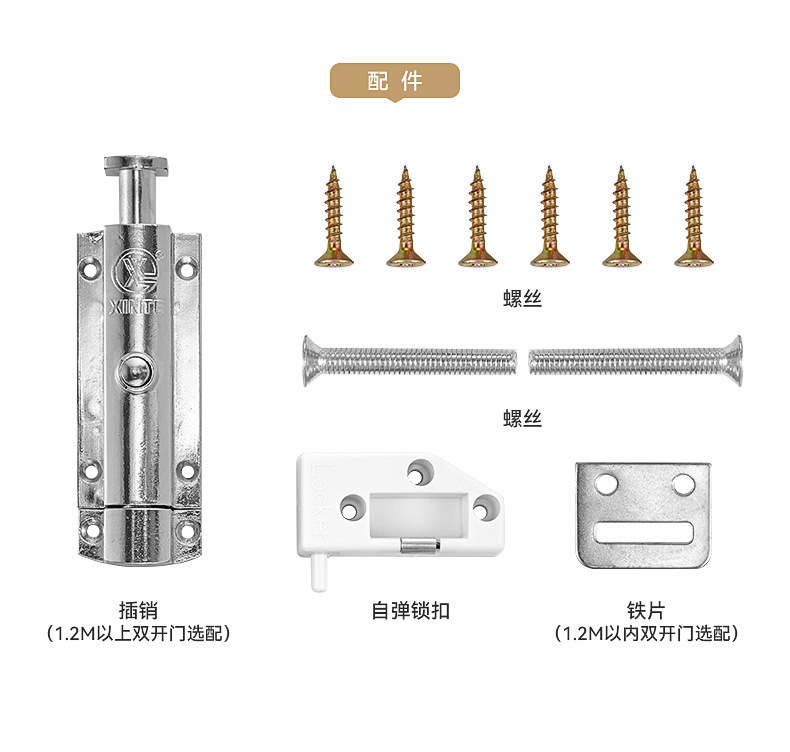 配 件

XINTE

螺丝

螺丝

Locker

插销
（1.2M以上双开门选配）

自弹锁扣

铁片
（1.2M以内双开门选配）