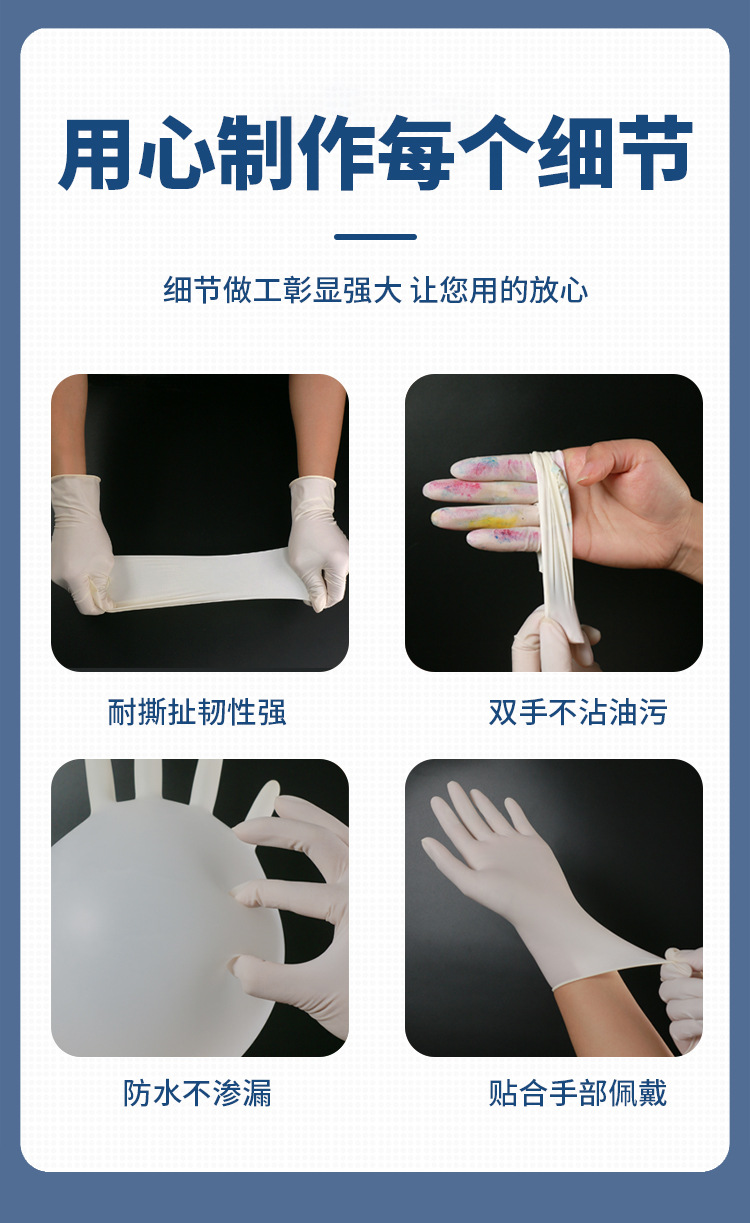 用心制作每个细节

细节做工彰显强大 让您用的放心

耐撕扯韧性强

双手不沾油污

防水不渗漏

贴合手部佩戴