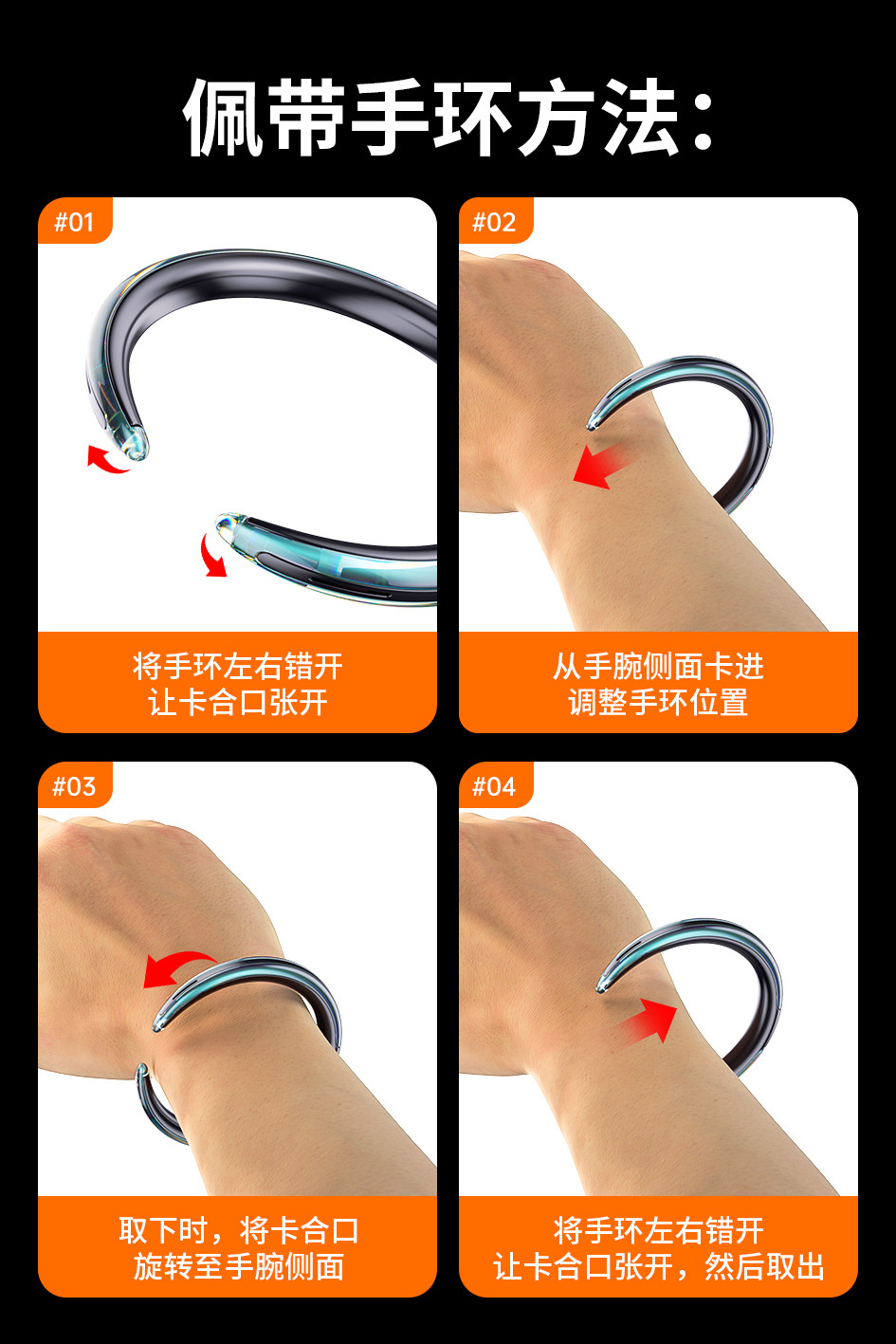 佩带手环方法：

#01

将手环左右错开
让卡合口张开

#02

从手腕侧面卡进
调整手环位置

#03

取下时，将卡合口
旋转至手腕侧面

#04

将手环左右错开
让卡合口张开，然后取出