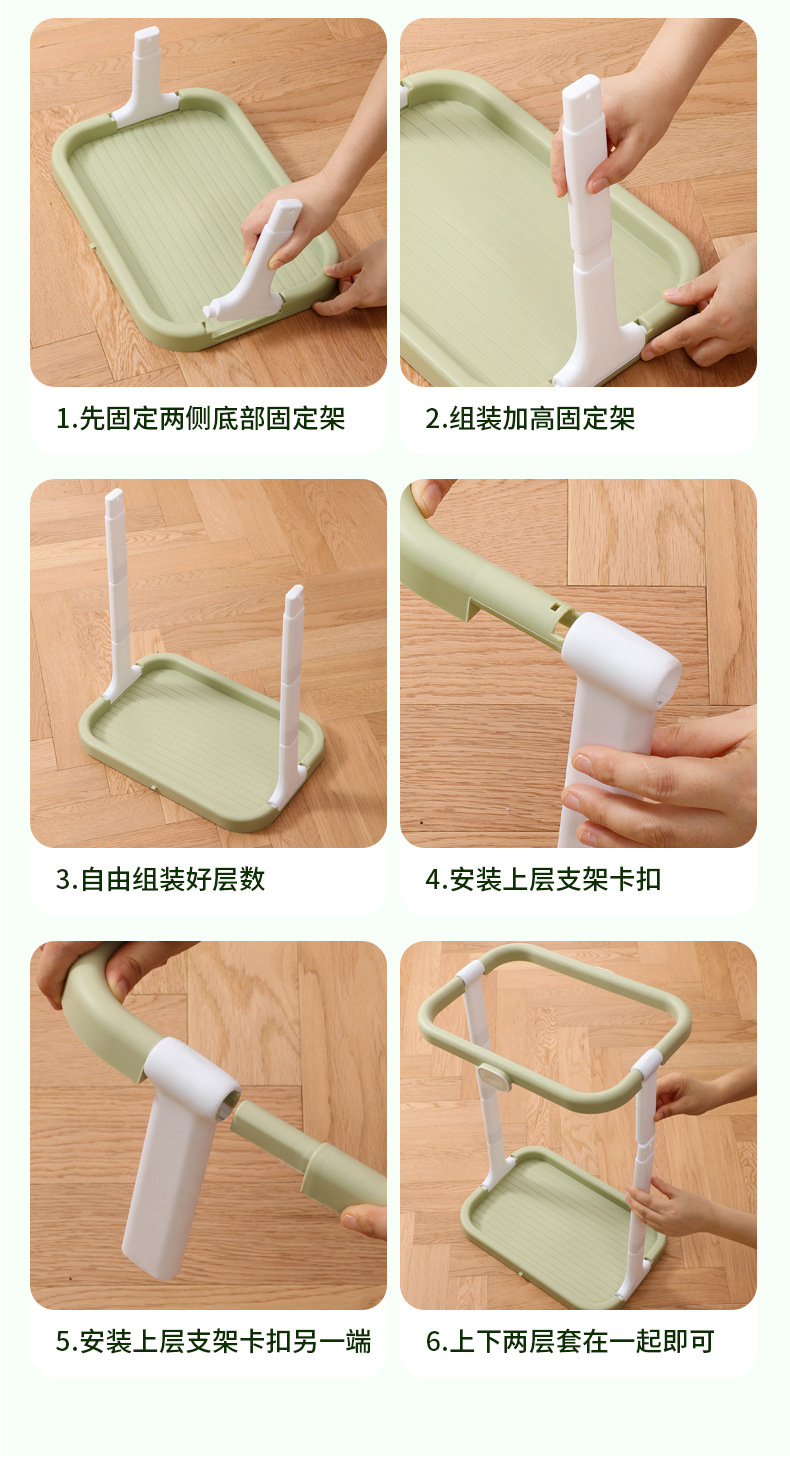 1.先固定两侧底部固定架

2.组装加高固定架

3.自由组装好层数

4.安装上层支架卡扣

5.安装上层支架卡扣另一端

6.上下两层套在一起即可