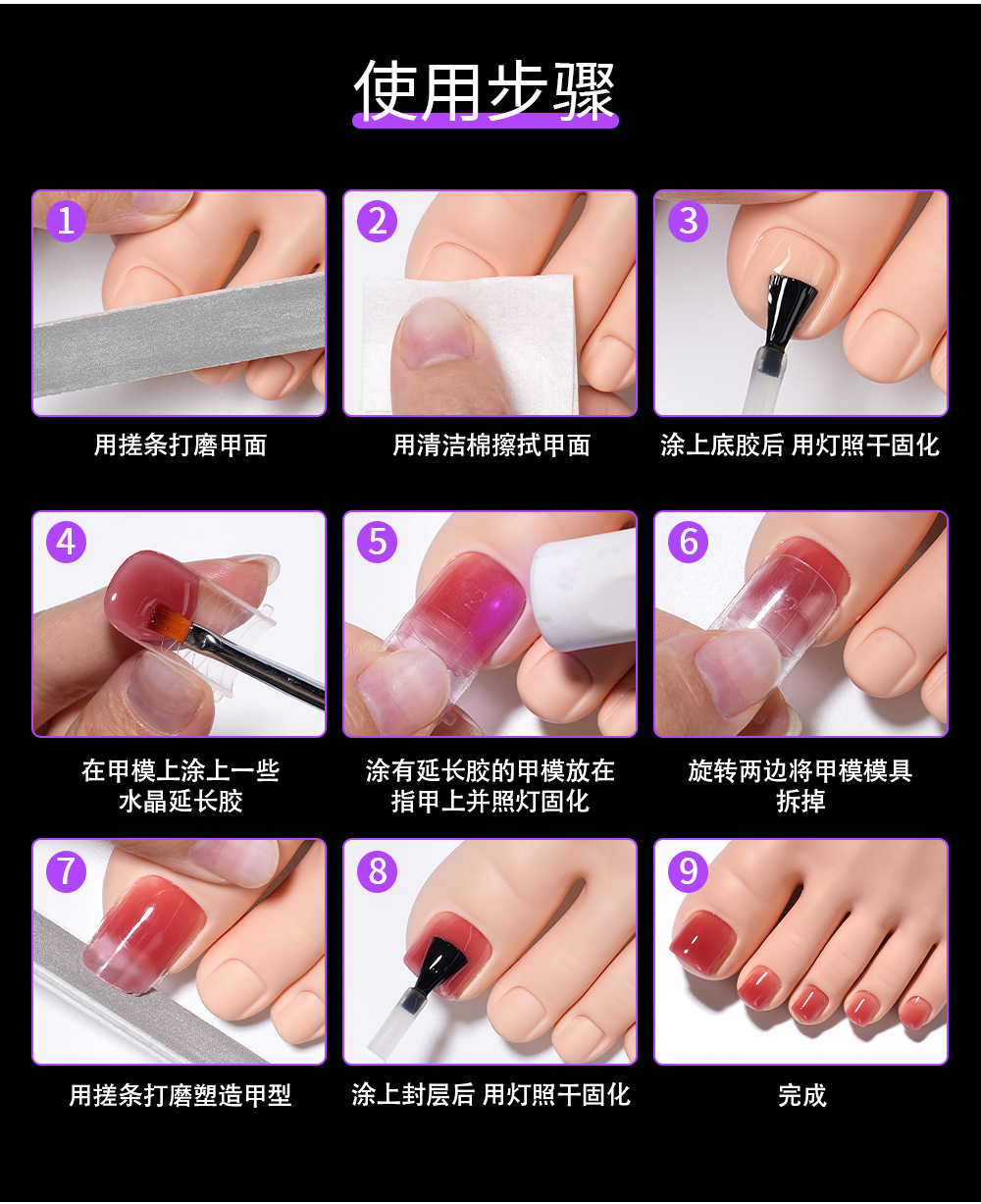 使用步骤

1
用搓条打磨甲面

2
用清洁棉擦拭甲面

3
涂上底胶后 用灯照干固化

4
在甲模上涂上一些水晶延长胶

5
涂有延长胶的甲模放在指甲上并照灯固化

6
旋转两边将甲模模具拆掉

7
用搓条打磨塑造甲型

8
涂上封层后 用灯照干固化

9
完成