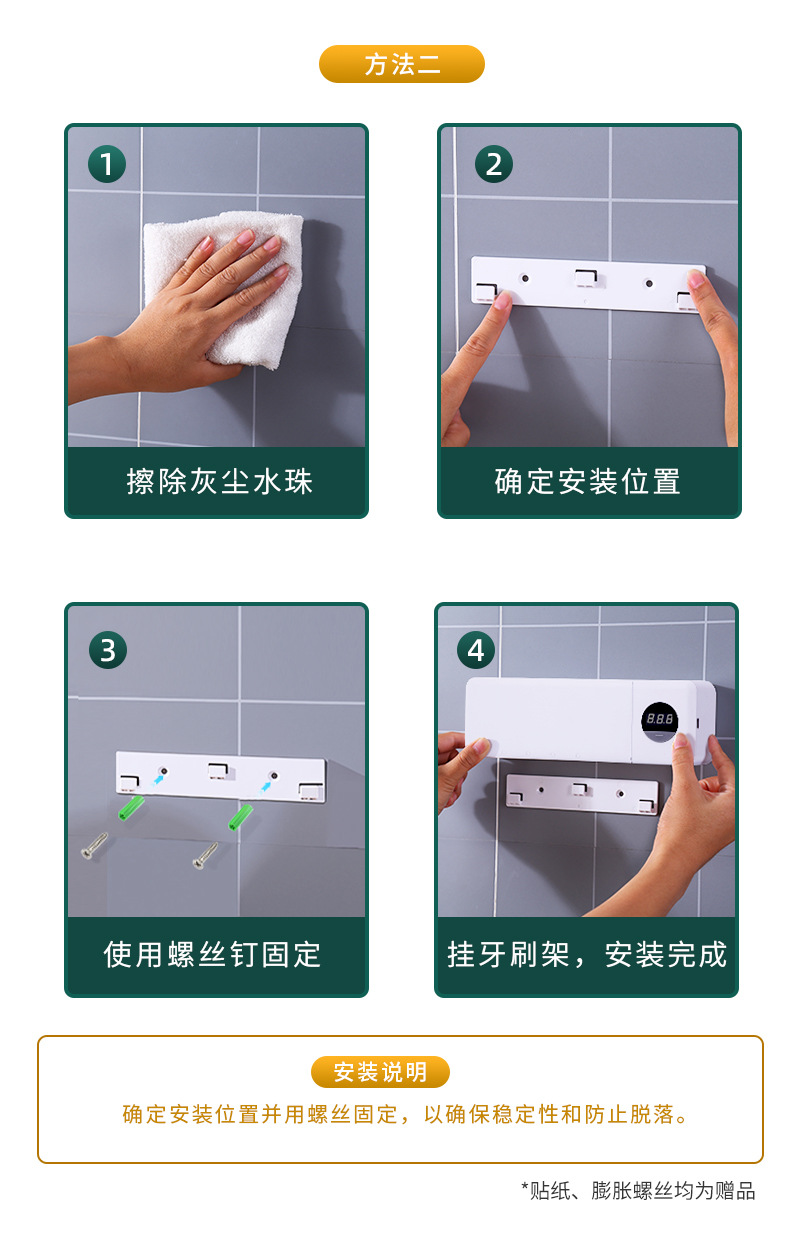 方法二

1
擦除灰尘水珠

2
确定安装位置

3
使用螺丝钉固定

4
8.8.8
挂牙刷架，安装完成

安装说明
确定安装位置并用螺丝固定，以确保稳定性和防止脱落。

*贴纸、膨胀螺丝均为赠品