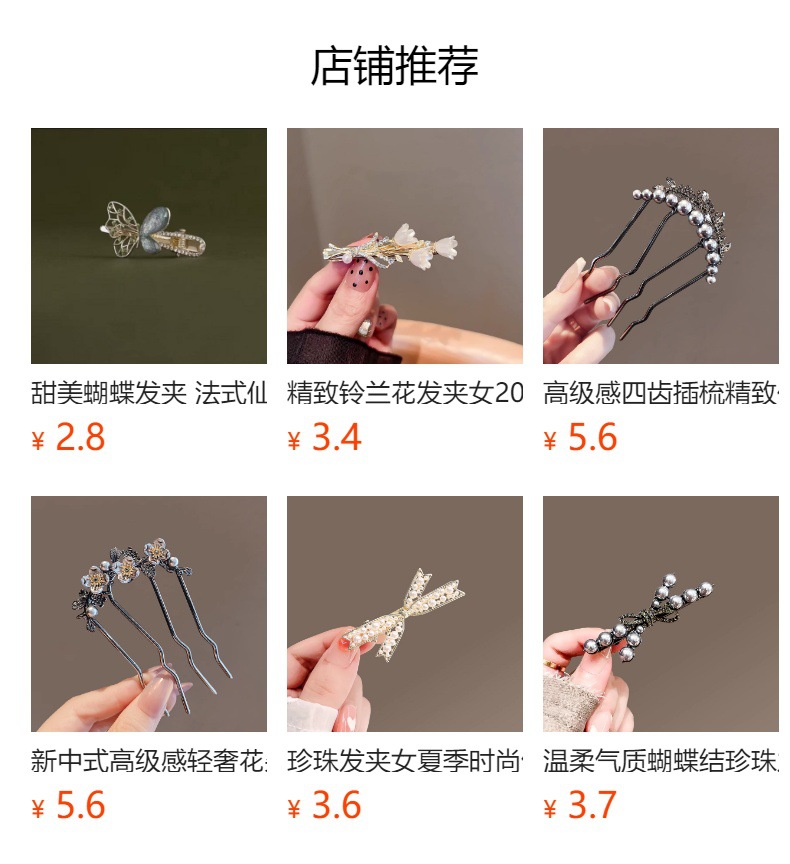 店铺推荐

甜美蝴蝶发夹 法式仙
¥ 2.8

精致铃兰花发夹女20
¥ 3.4

高级感四齿插梳精致
¥ 5.6

新中式高级感轻奢花
¥ 5.6

珍珠发夹女夏季时尚
¥ 3.6

温柔气质蝴蝶结珍珠
¥ 3.7