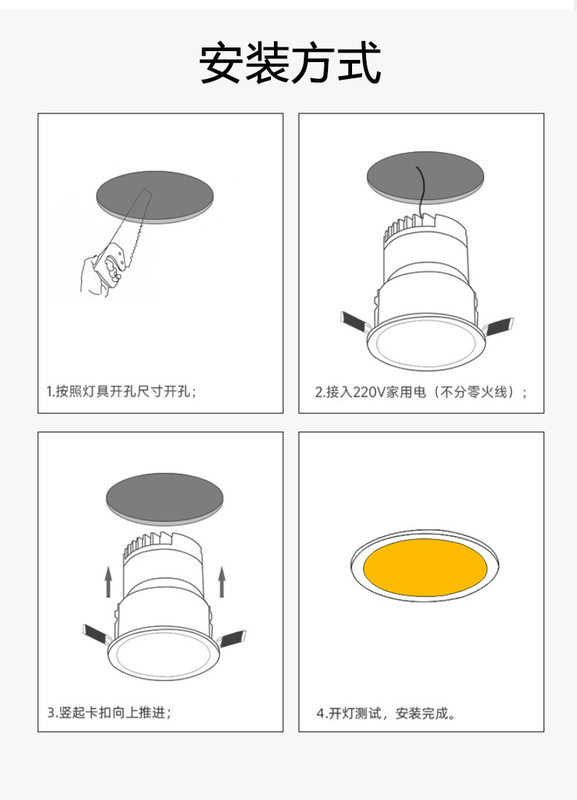 安装方式

1.按照灯具开孔尺寸开孔；

2.接入220V家用电（不分零火线）；

3.竖起卡扣向上推进；

4.开灯测试，安装完成。