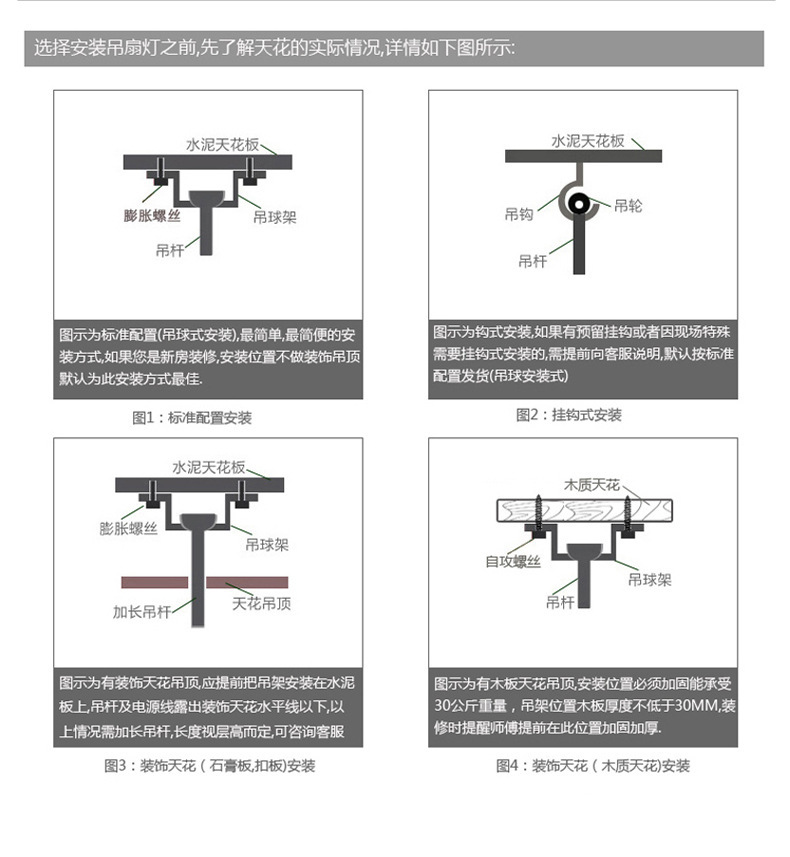 选择安装吊扇灯之前,先了解天花的实际情况,详情如下图所示:

水泥天花板
膨胀螺丝
吊球架
吊杆

图示为标准配置(吊球式安装),最简单,最简便的安装方式,如果您是新房装修,安装位置不做装饰吊顶默认为此安装方式最佳.

图1：标准配置安装

水泥天花板
吊钩
吊轮
吊杆

图示为钩式安装,如果有预留挂钩或者因现场特殊需要挂钩式安装的,需提前向客服说明,默认按标准配置发货(吊球安装式)

图2：挂钩式安装

水泥天花板
膨胀螺丝
吊球架
加长吊杆
天花吊顶

图示为有装饰天花吊顶,应提前把吊架安装在水泥板上,吊杆及电源线露出装饰天花水平线以下,以上情况需加长吊杆,长度视层高而定,可咨询客服

图3：装饰天花（石膏板,扣板)安装

木质天花
自攻螺丝
吊球架
吊杆

图示为有木板天花吊顶,安装位置必须加固能承受30公斤重量，吊架位置木板厚度不低于30MM,装修时提醒师傅提前在此位置加固加厚.

图4：装饰天花（木质天花)安装