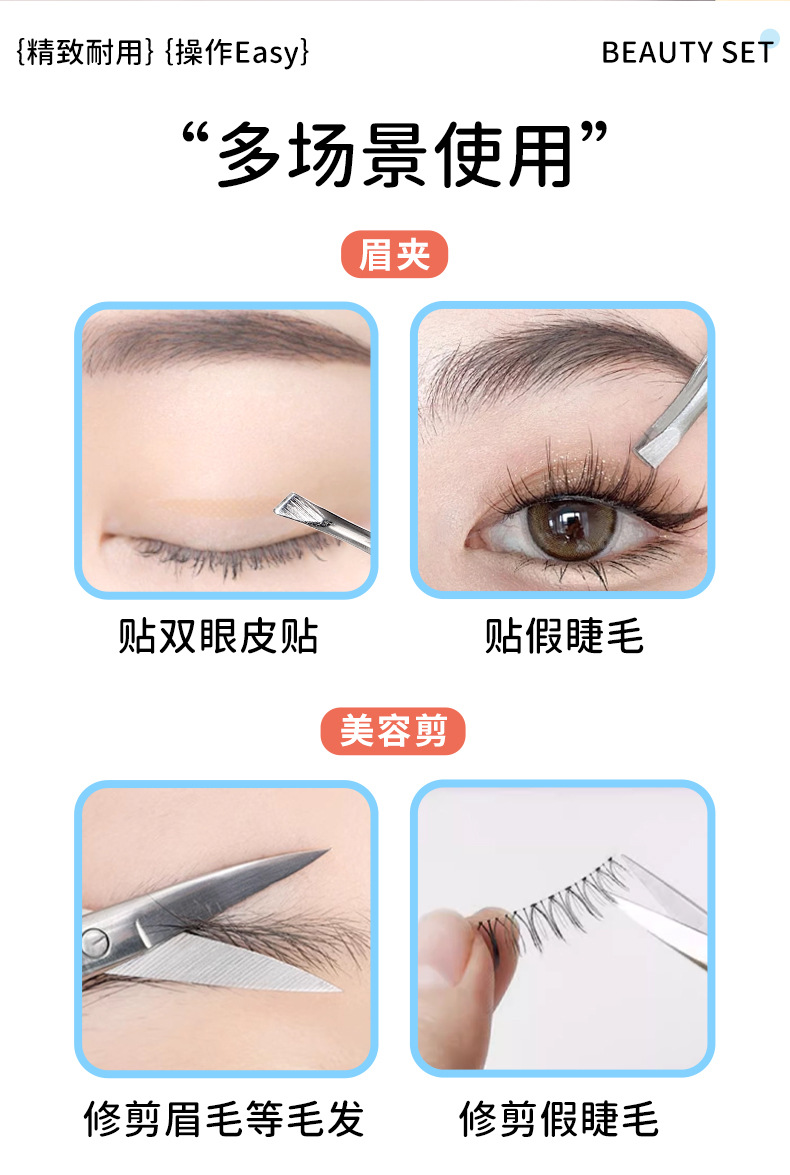 {精致耐用} {操作Easy}

BEAUTY SET

“多场景使用”

眉夹

贴双眼皮贴

贴假睫毛

美容剪

修剪眉毛等毛发

修剪假睫毛