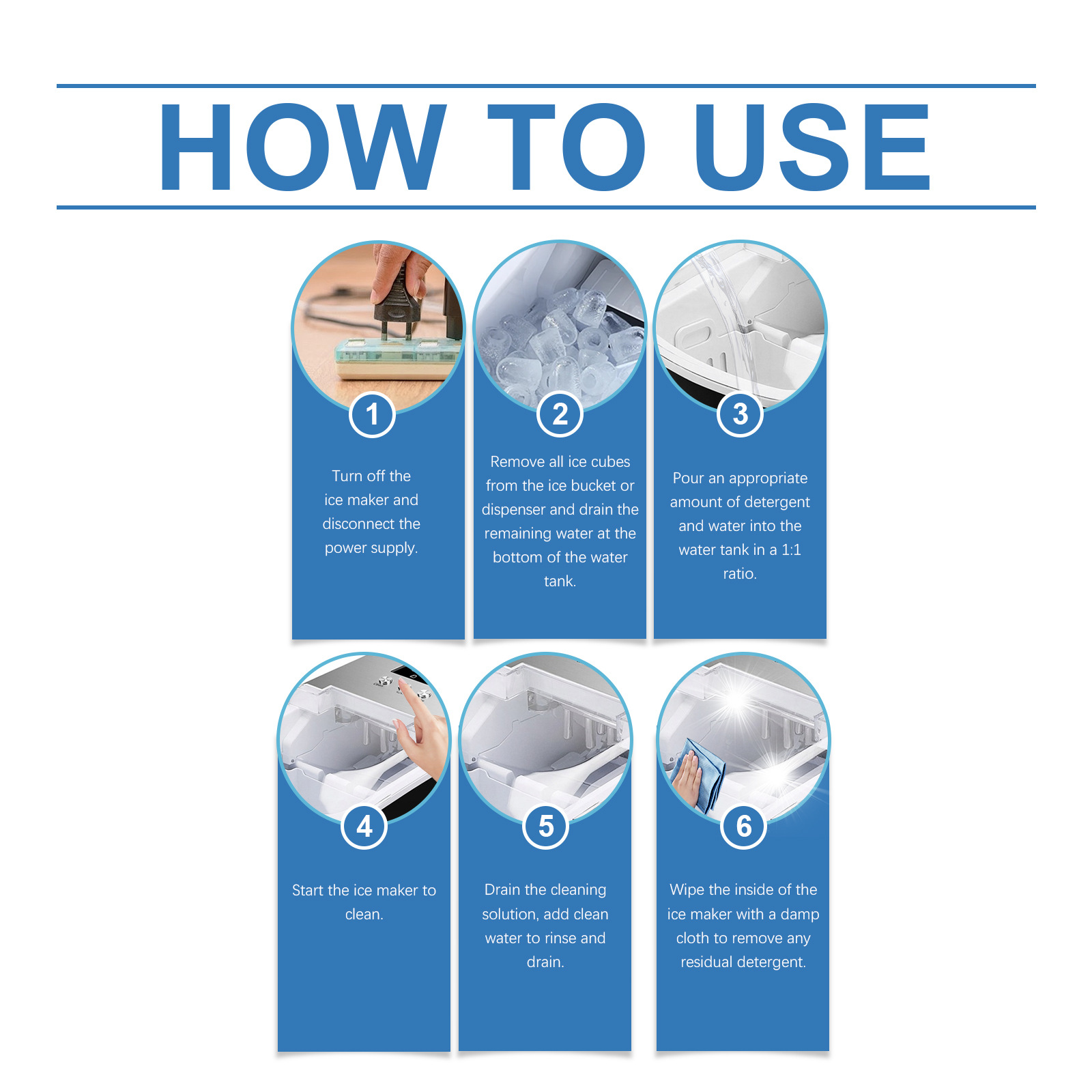 HOW TO USE

1

Turn off the ice maker and disconnect the power supply.

2

Remove all ice cubes from the ice bucket or dispenser and drain the remaining water at the bottom of the water tank.

3

Pour an appropriate amount of detergent and water into the water tank in a 1:1 ratio.

4

Start the ice maker to clean.

5

Drain the cleaning solution, add clean water to rinse and drain.

6

Wipe the inside of the ice maker with a damp cloth to remove any residual detergent.