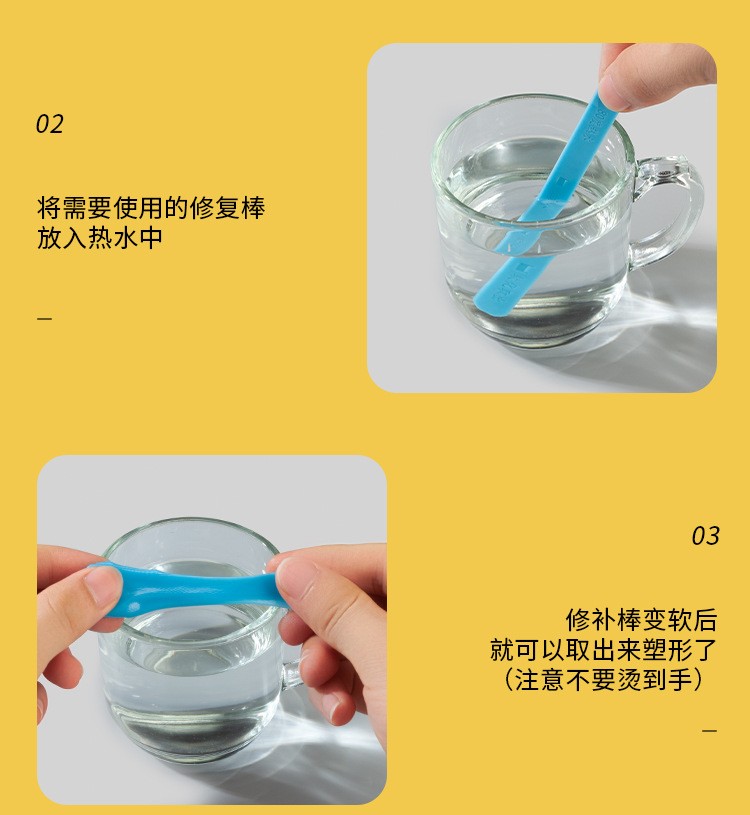 02

将需要使用的修复棒
放入热水中

—

03

修补棒变软后
就可以取出来塑形了
（注意不要烫到手）

—