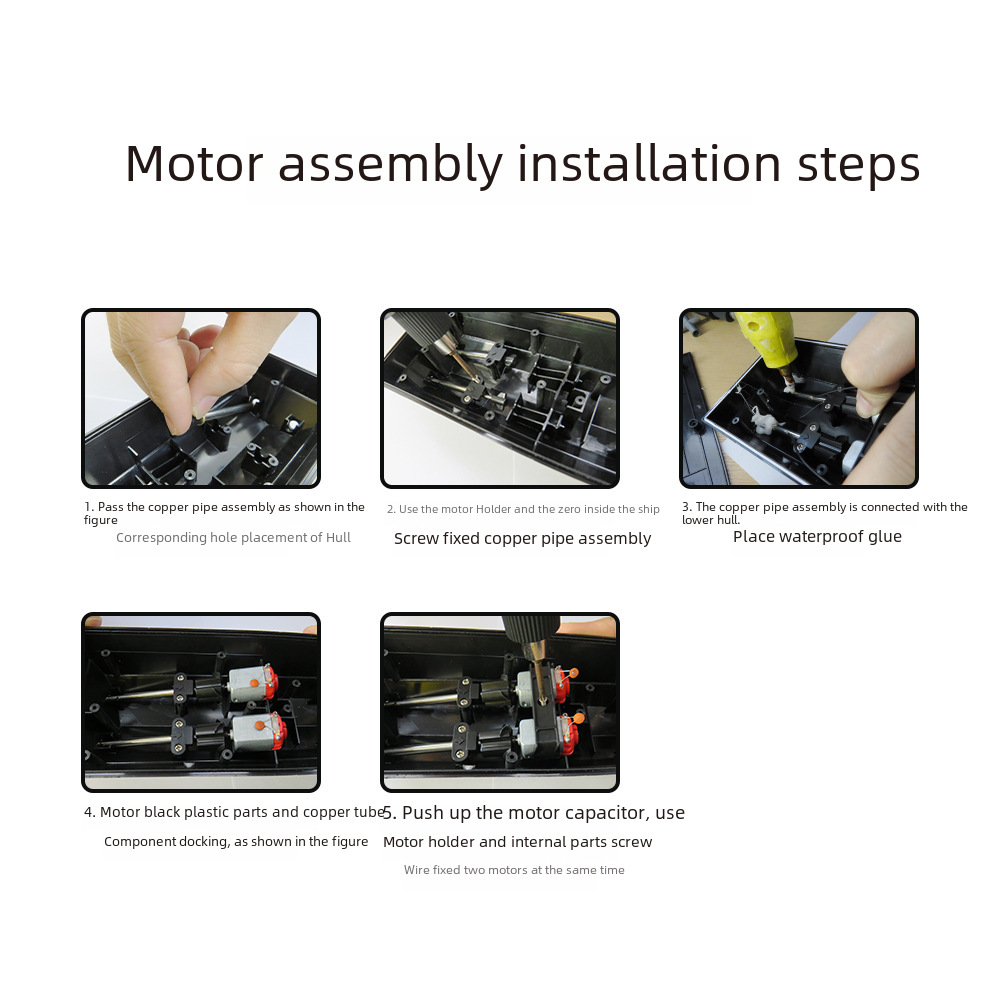 Motor assembly installation steps

1. Pass the copper pipe assembly as shown in the figure
Corresponding hole placement of Hull

2. Use the motor Holder and the zero inside the ship
Screw fixed copper pipe assembly

3. The copper pipe assembly is connected with the lower hull.
Place waterproof glue

4. Motor black plastic parts and copper tube
Component docking, as shown in the figure

5. Push up the motor capacitor, use
Motor holder and internal parts screw
Wire fixed two motors at the same time