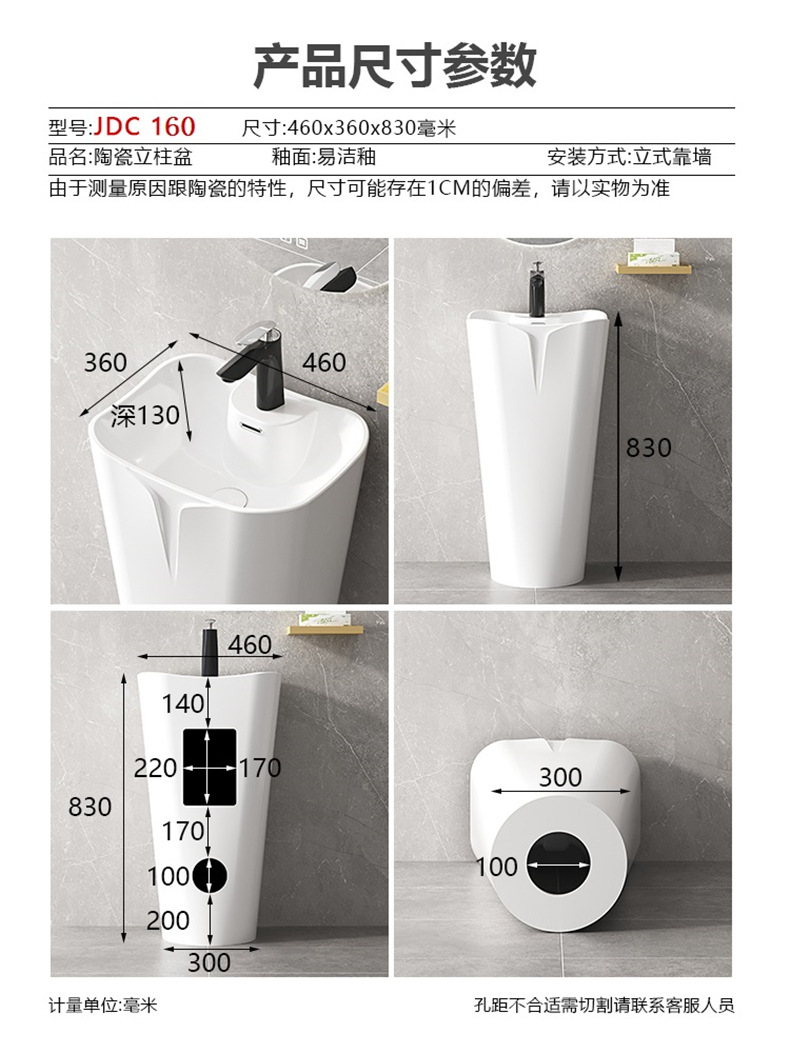 产品尺寸参数

型号:JDC 160　　尺寸:460x360x830毫米

品名:陶瓷立柱盆　　釉面:易洁釉　　安装方式:立式靠墙

由于测量原因跟陶瓷的特性，尺寸可能存在1CM的偏差，请以实物为准

360
460
深130

830

460
140
220
170
830
170
100
200
300

300
100

计量单位:毫米

孔距不合适需切割请联系客服人员