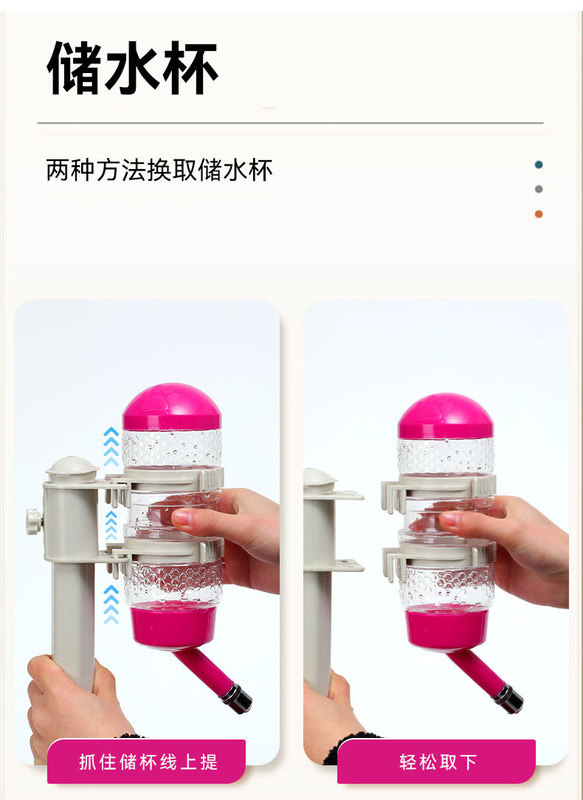 储水杯

两种方法换取储水杯

抓住储杯线上提

轻松取下