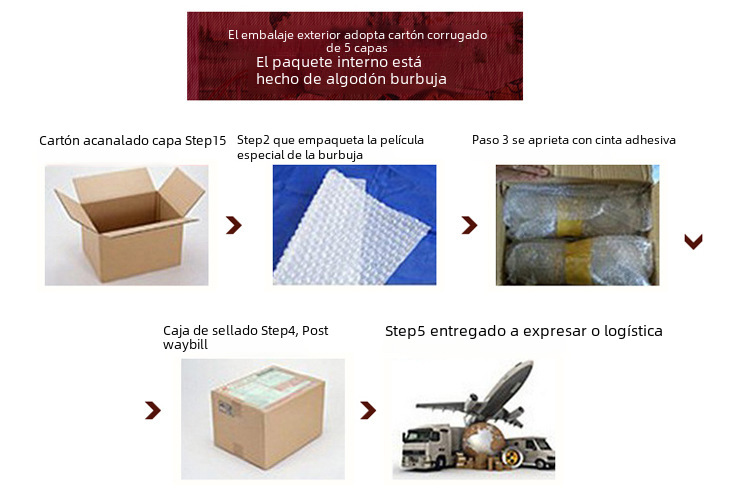 El embalaje exterior adopta cartón corrugado de 5 capas
El paquete interno está hecho de algodón burbuja

Cartón acanalado capa Step15

Step2 que empaqueta la película especial de la burbuja

Paso 3 se aprieta con cinta adhesiva

Caja de sellado Step4, Post waybill

Step5 entregado a expresar o logística