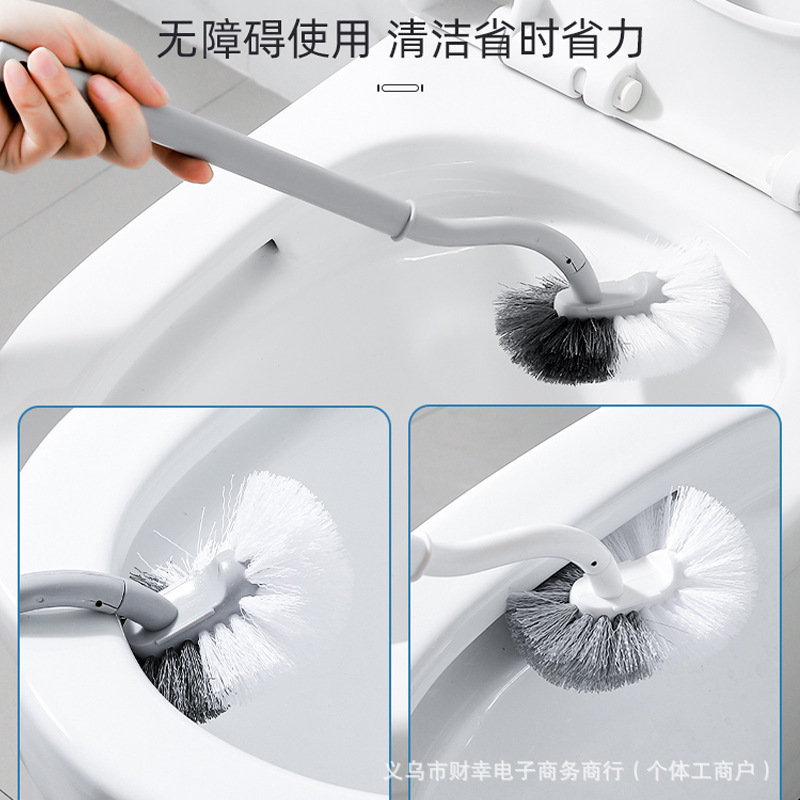 无障碍使用 清洁省时省力

义乌市财幸电子商务商行（个体工商户）