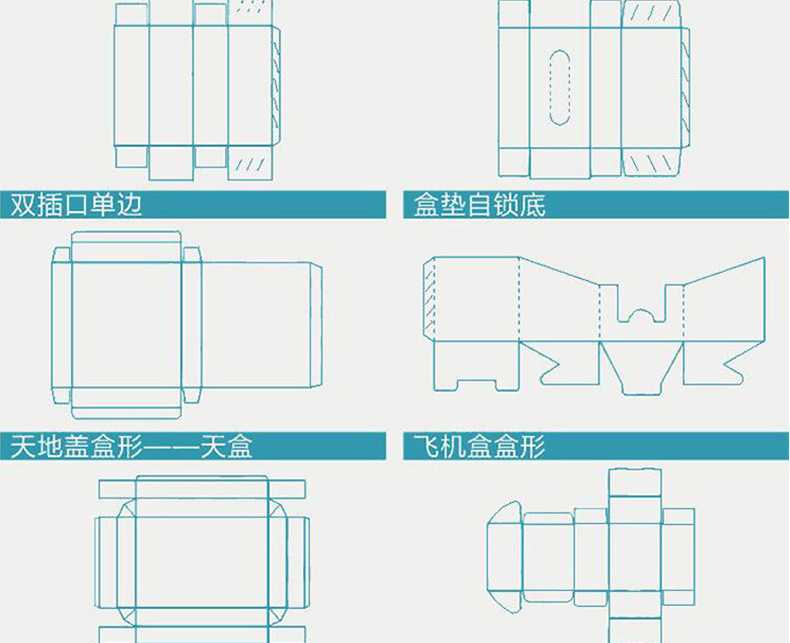 双插口单边

盒垫自锁底

天地盖盒形——天盒

飞机盒盒形