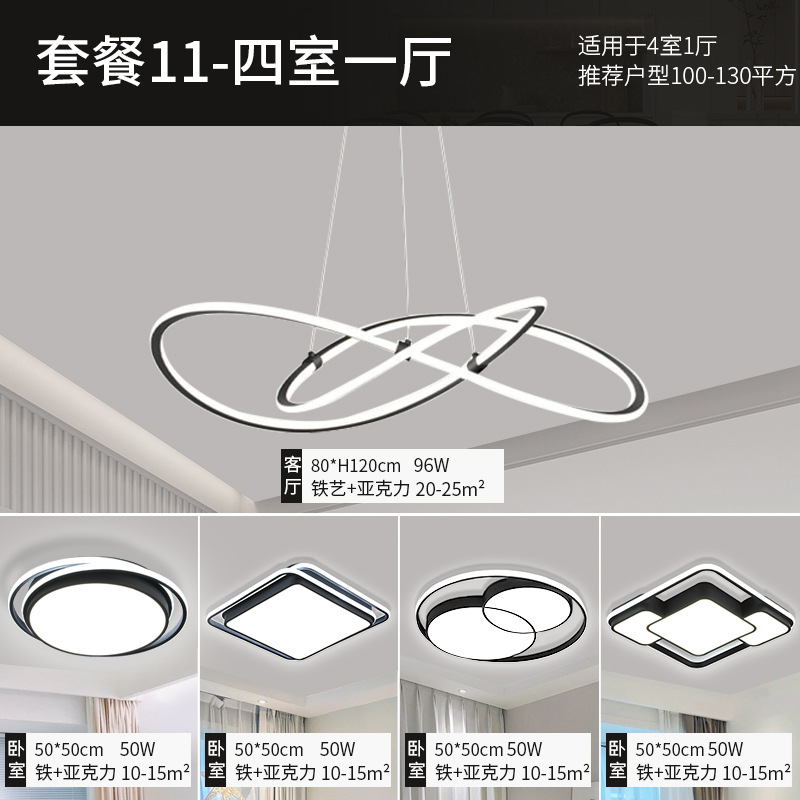 套餐11-四室一厅

适用于4室1厅
推荐户型100-130平方

客厅 80*H120cm 96W
铁艺+亚克力 20-25m²

卧室 50*50cm 50W
铁+亚克力 10-15m²

卧室 50*50cm 50W
铁+亚克力 10-15m²

卧室 50*50cm 50W
铁+亚克力 10-15m²

卧室 50*50cm 50W
铁+亚克力 10-15m²