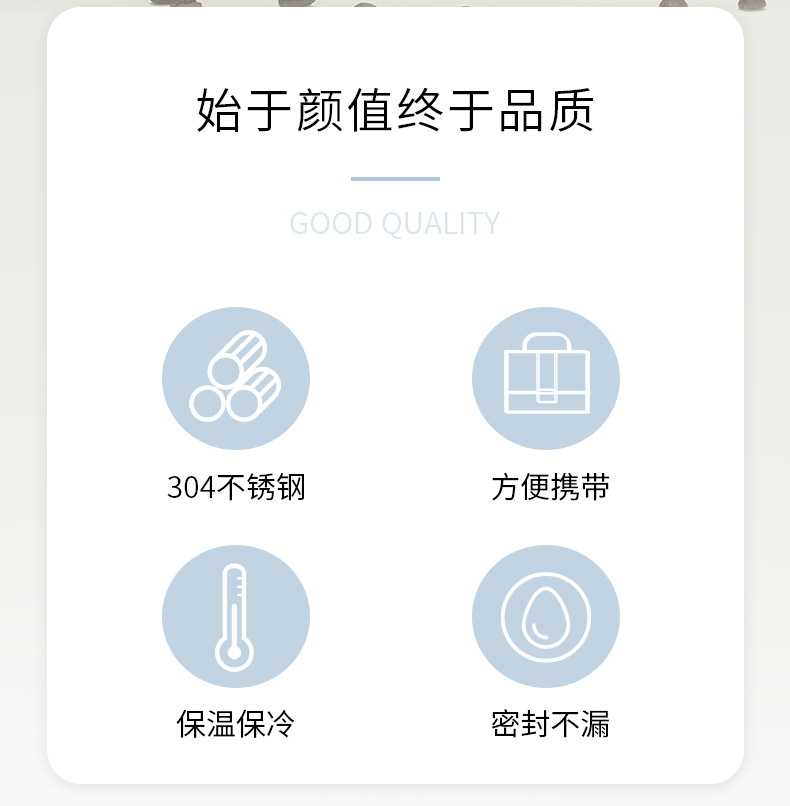 始于颜值终于品质

GOOD QUALITY

304不锈钢

方便携带

保温保冷

密封不漏