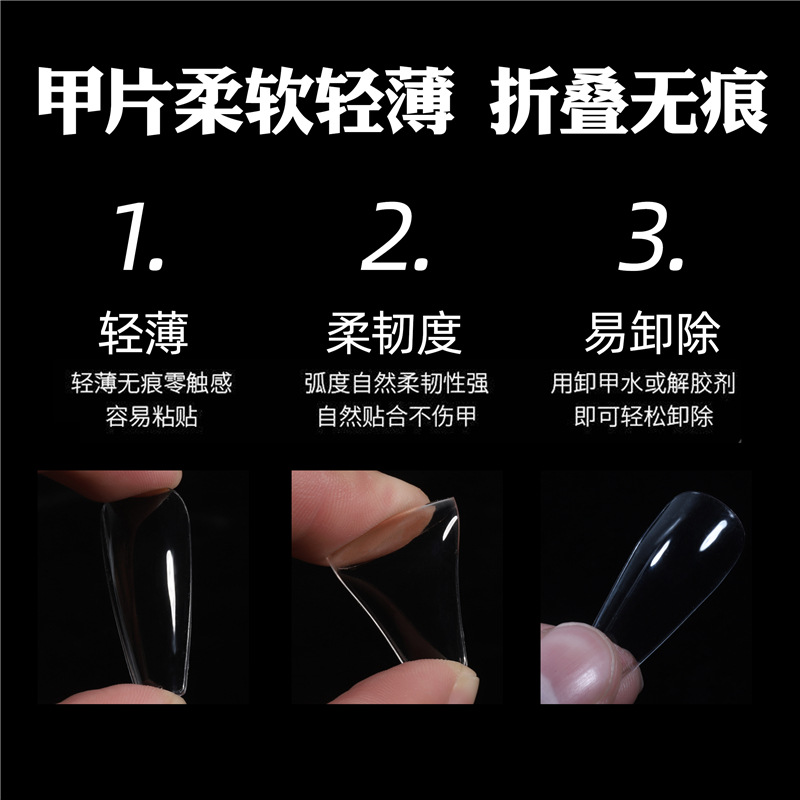 甲片柔软轻薄 折叠无痕

1.
轻薄
轻薄无痕零触感
容易粘贴

2.
柔韧度
弧度自然柔韧性强
自然贴合不伤甲

3.
易卸除
用卸甲水或解胶剂
即可轻松卸除