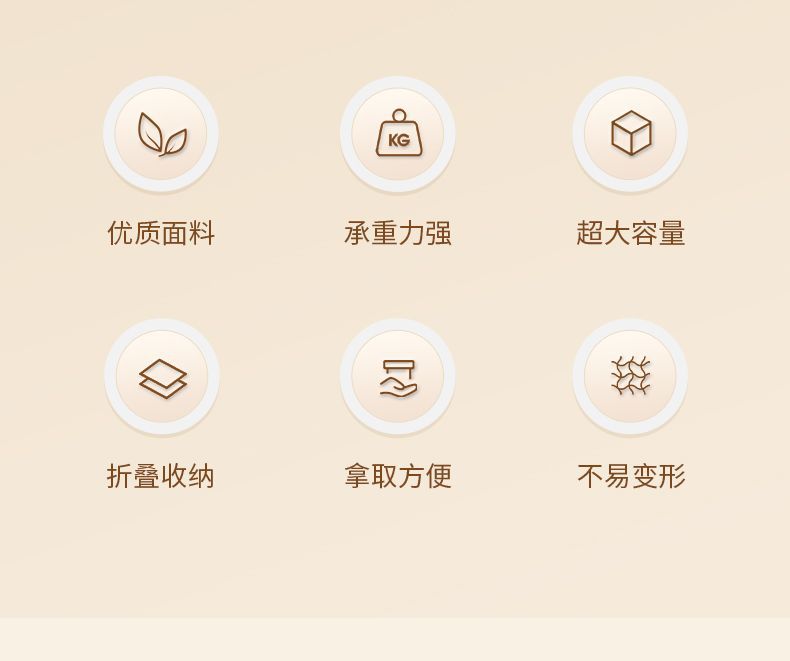 KG

优质面料

承重力强

超大容量

折叠收纳

拿取方便

不易变形