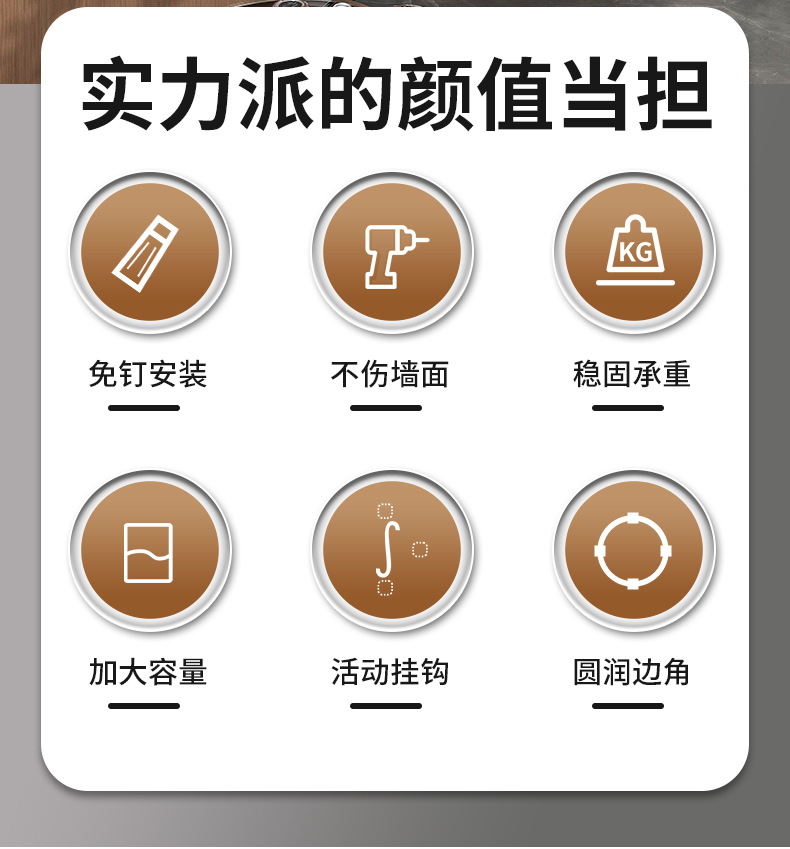 实力派的颜值当担

KG

免钉安装

不伤墙面

稳固承重

加大容量

活动挂钩

圆润边角