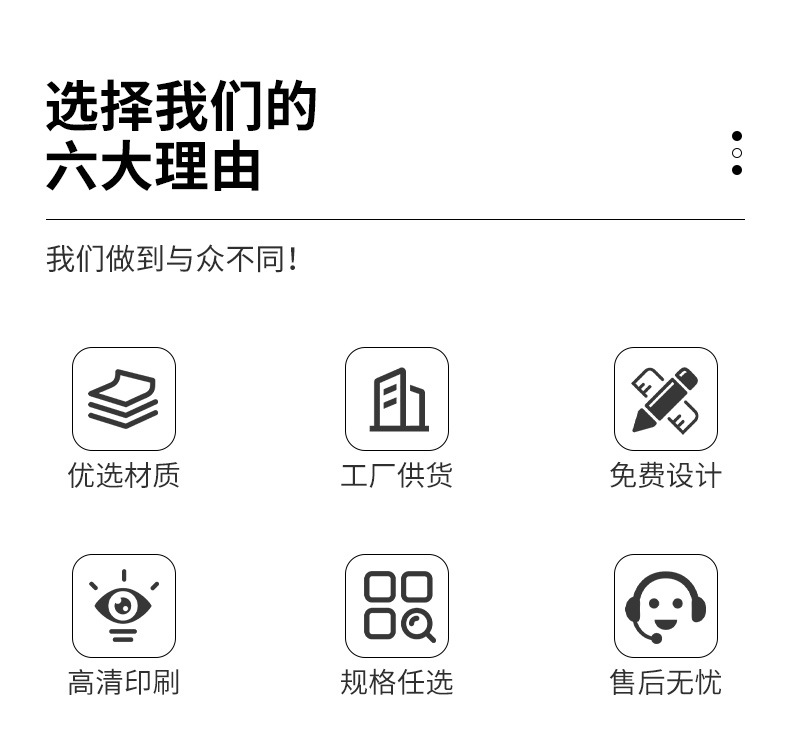 选择我们的
六大理由

我们做到与众不同！

优选材质

工厂供货

免费设计

高清印刷

规格任选

售后无忧