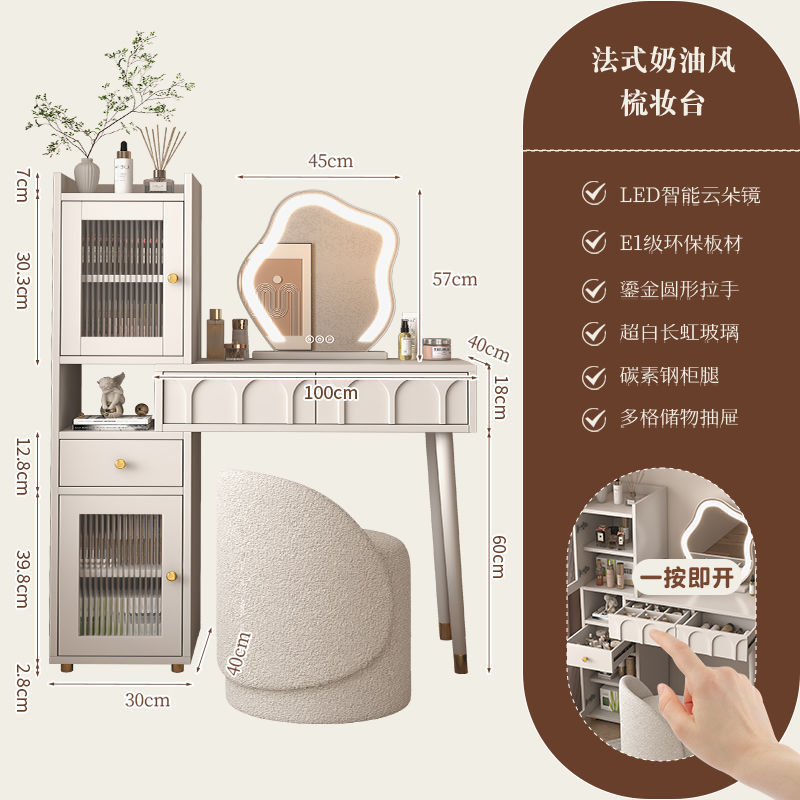 7cm
30.3cm
12.8cm
39.8cm
2.8cm
30cm
40cm
45cm
57cm
40cm
100cm
18cm
60cm

法式奶油风
梳妆台

LED智能云朵镜
E1级环保板材
鎏金圆形拉手
超白长虹玻璃
碳素钢柜腿
多格储物抽屉

一按即开