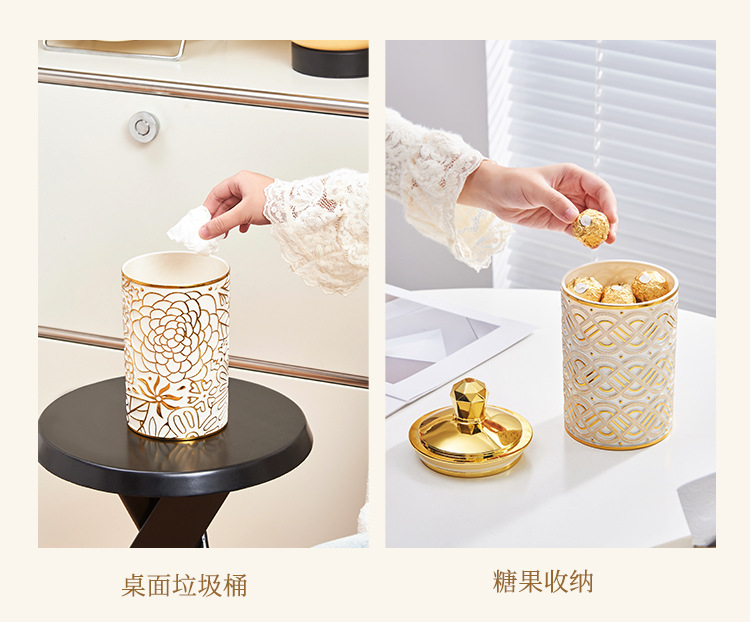 桌面垃圾桶

糖果收纳